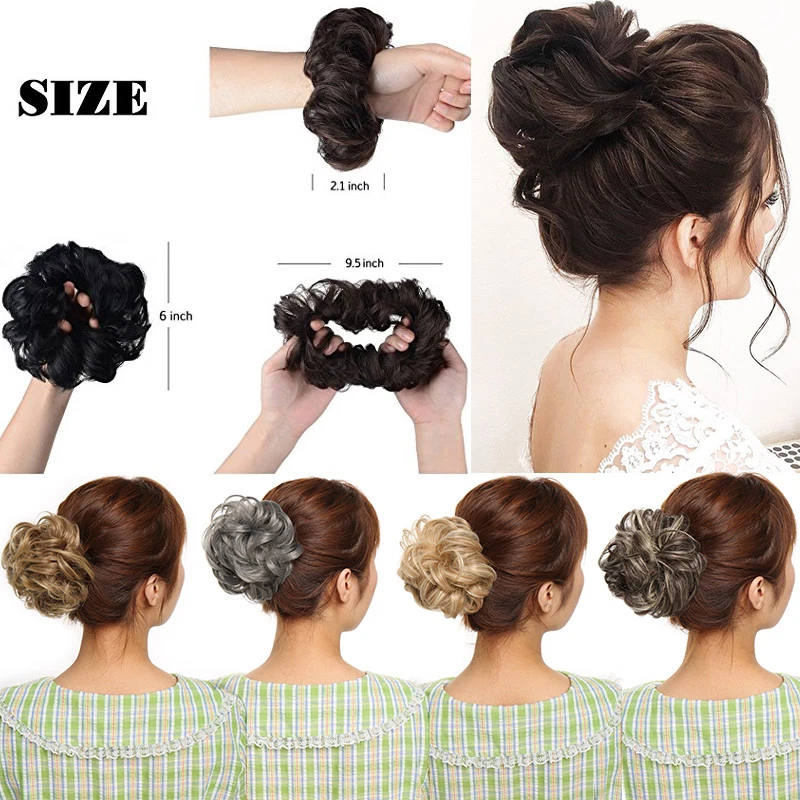 SIZE

2.1 inch

6 inch

9.5 inch