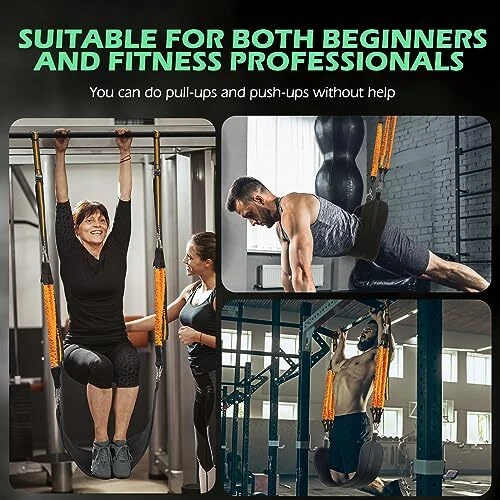 SUITABLE FOR BOTH BEGINNERS AND FITNESS PROFESSIONALS

You can do pull-ups and push-ups without help