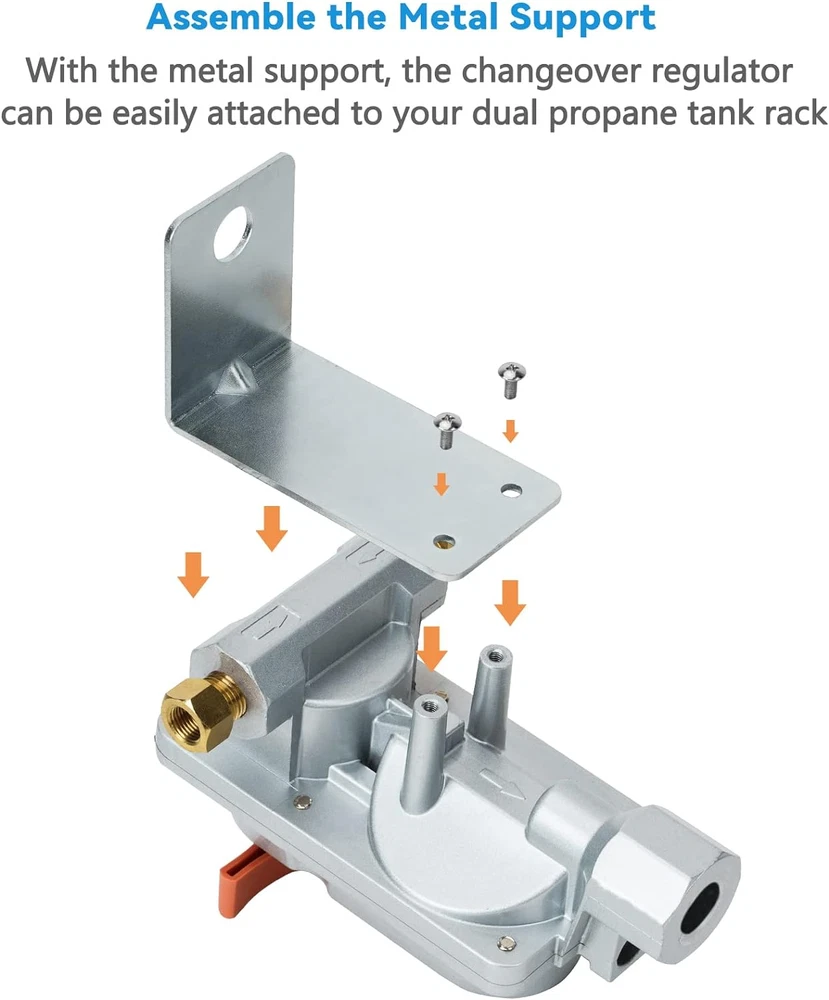 Assemble the Metal Support

With the metal support, the changeover regulator can be easily attached to your dual propane tank rack