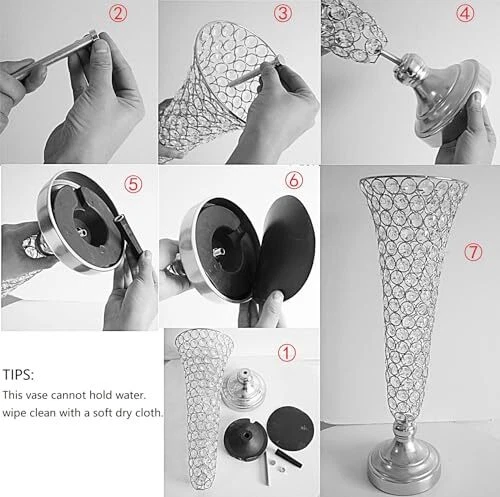 ②

③

④

⑤

⑥

⑦

TIPS:
This vase cannot hold water.
wipe clean with a soft dry cloth.

①