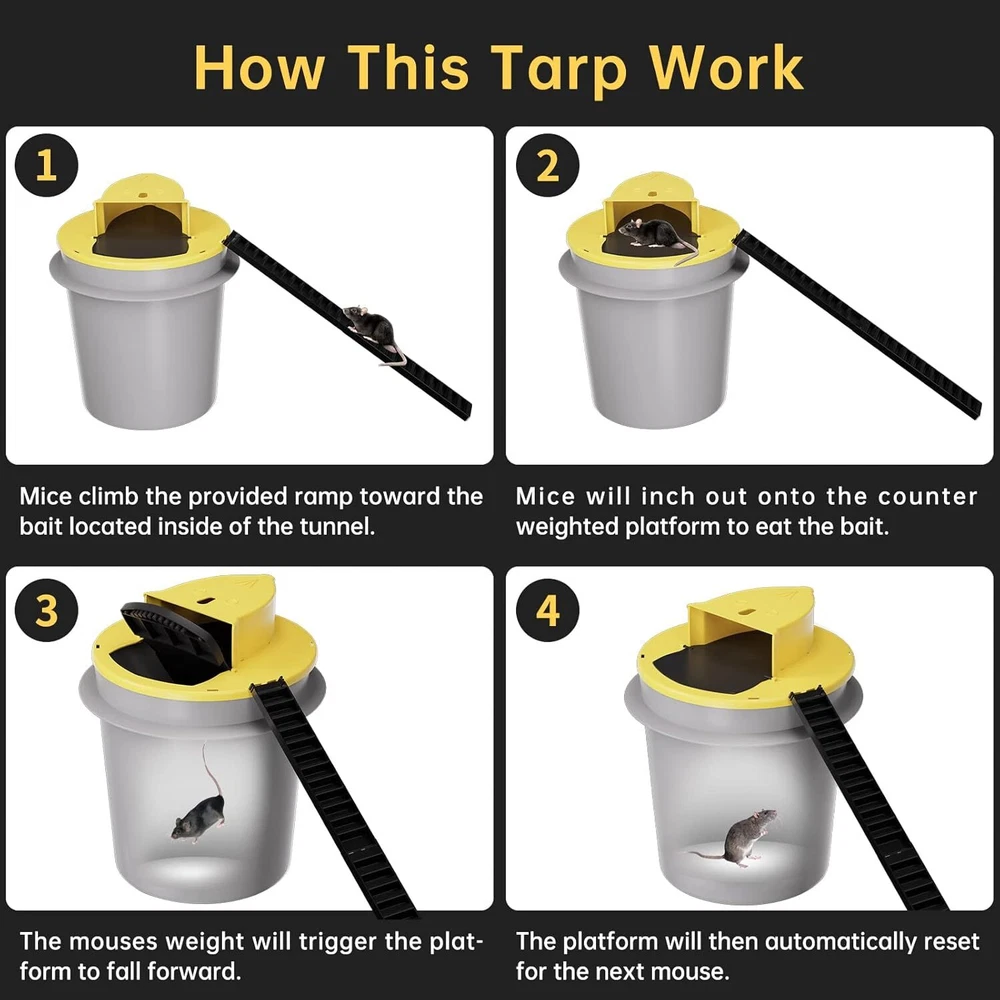 How This Tarp Work

1

Mice climb the provided ramp toward the bait located inside of the tunnel.

2

Mice will inch out onto the counter weighted platform to eat the bait.

3

The mouses weight will trigger the platform to fall forward.

4

The platform will then automatically reset for the next mouse.