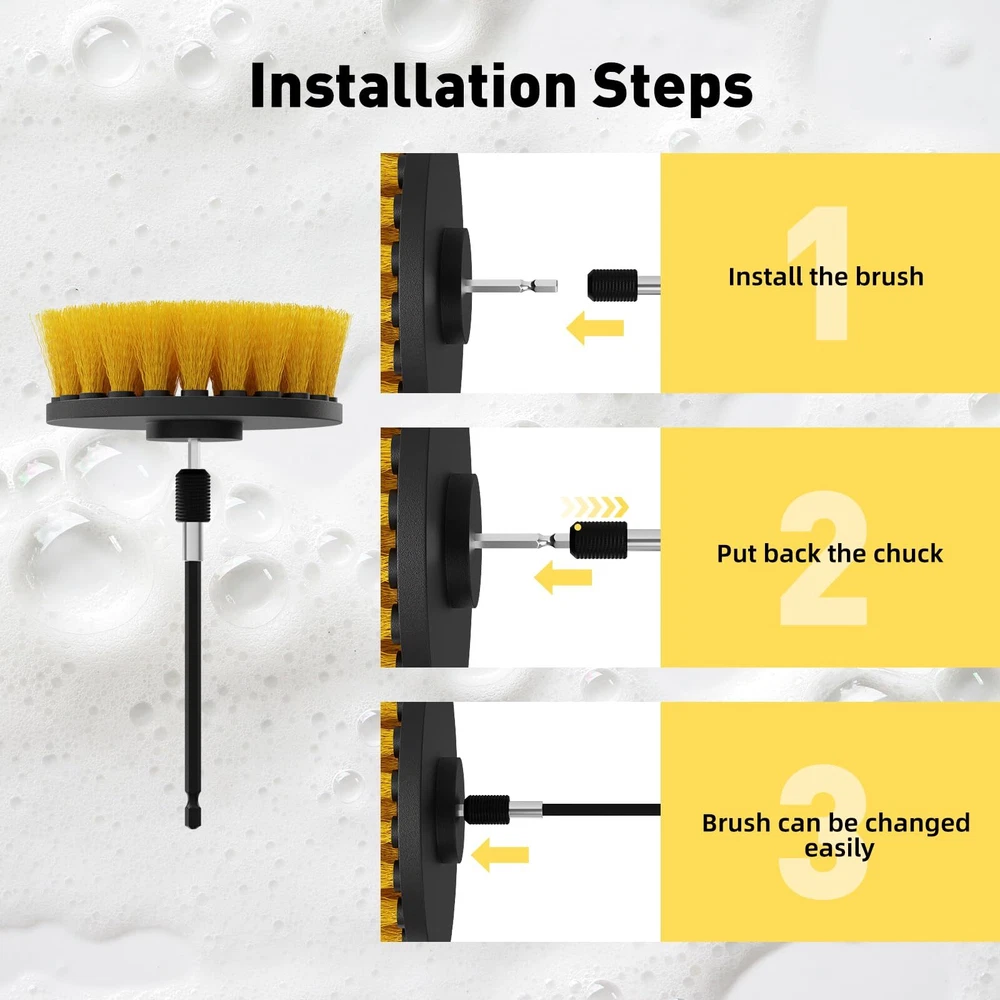 Installation Steps

1

Install the brush

2

Put back the chuck

3

Brush can be changed easily