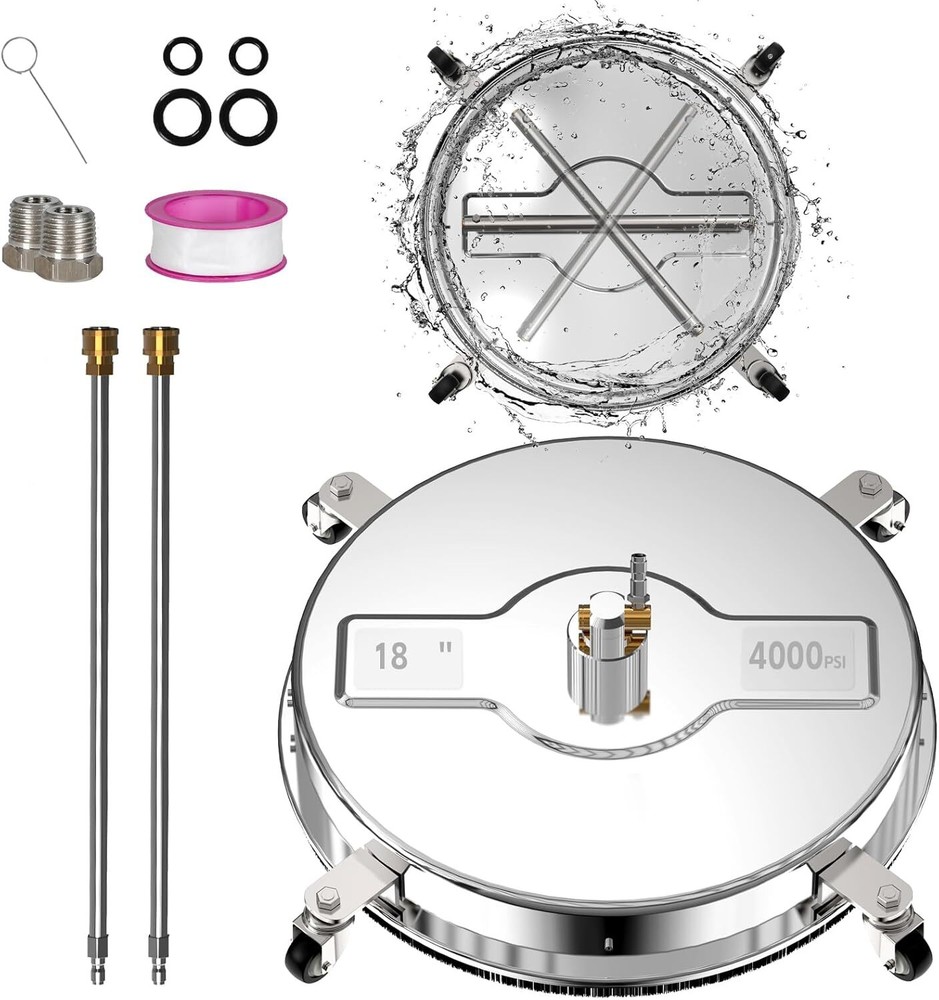 18 "

4000PSI