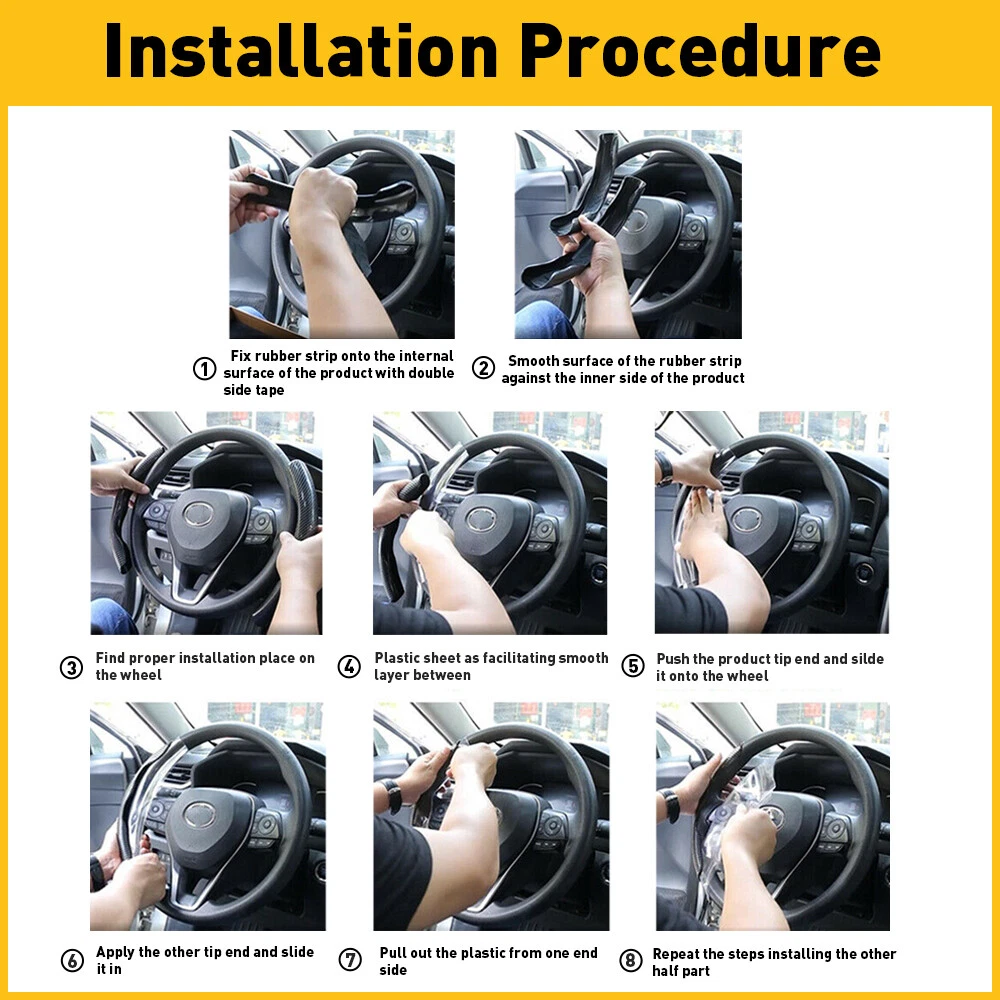 Installation Procedure

① Fix rubber strip onto the internal surface of the product with double side tape

② Smooth surface of the rubber strip against the inner side of the product

③ Find proper installation place on the wheel

④ Plastic sheet as facilitating smooth layer between

⑤ Push the product tip end and silde it onto the wheel

⑥ Apply the other tip end and slide it in

⑦ Pull out the plastic from one end side

⑧ Repeat the steps installing the other half part