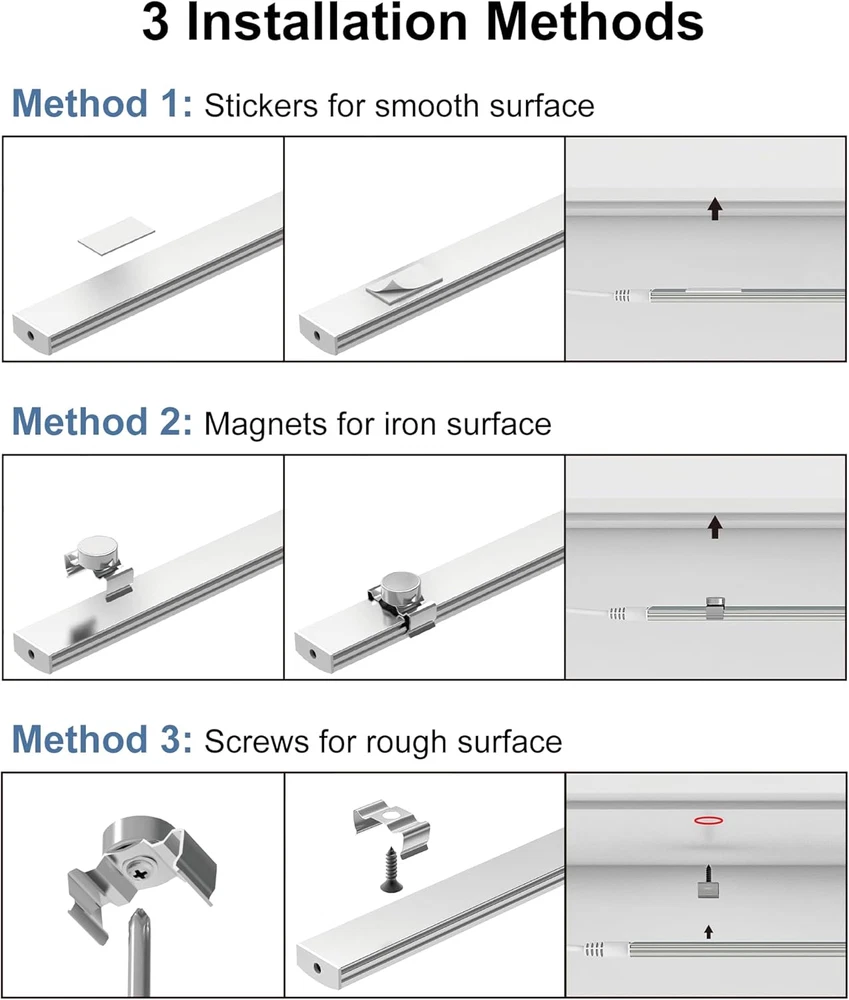 3 Installation Methods

Method 1: Stickers for smooth surface

Method 2: Magnets for iron surface

Method 3: Screws for rough surface