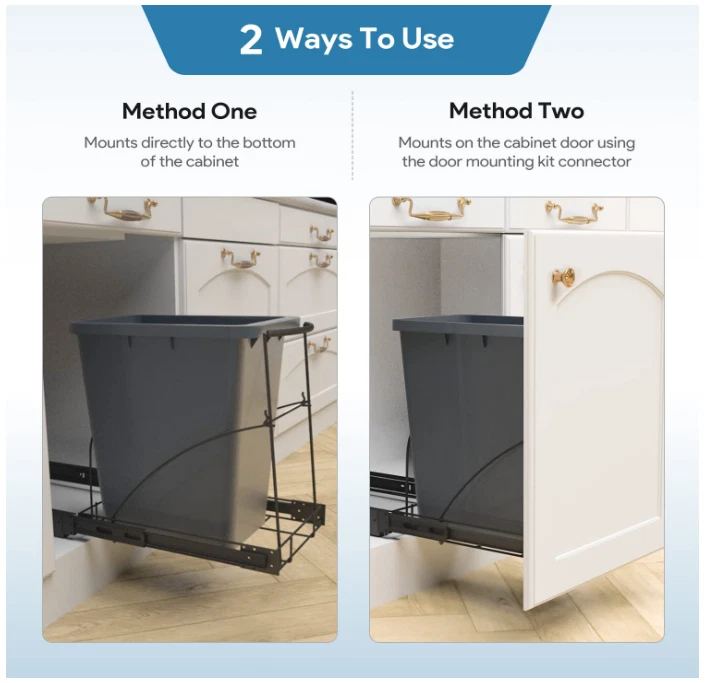 2 Ways To Use

Method One

Mounts directly to the bottom of the cabinet

Method Two

Mounts on the cabinet door using the door mounting kit connector