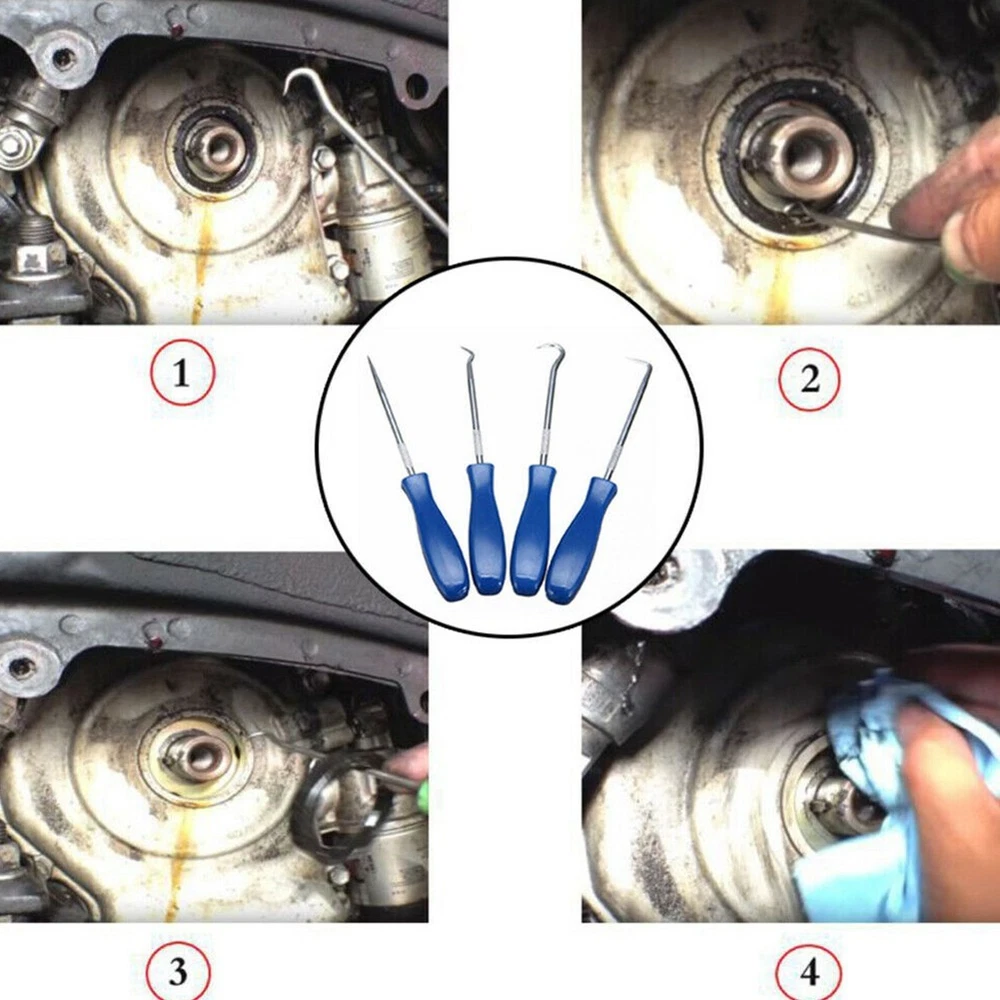 1

2

3

4