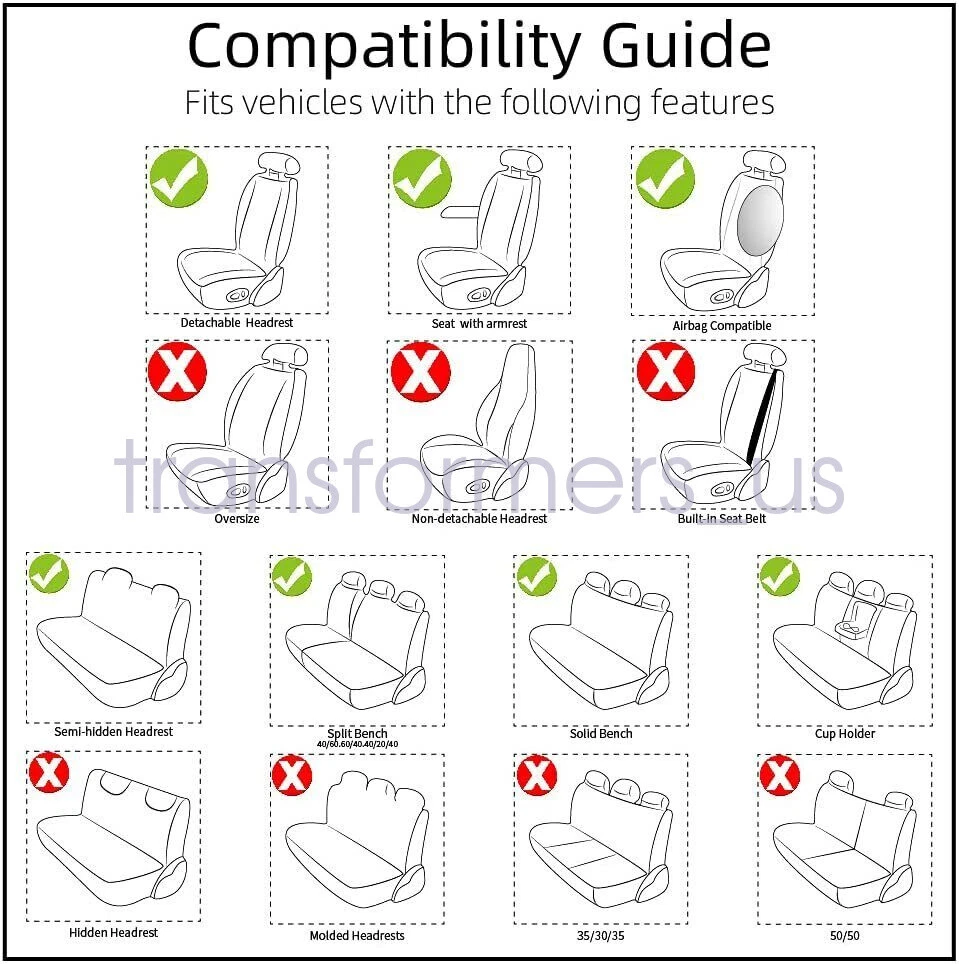 Compatibility Guide
Fits vehicles with the following features

Detachable Headrest

Seat with armrest

Airbag Compatible

Oversize

Non-detachable Headrest

Built-In Seat Belt

transformers us

Semi-hidden Headrest

Split Bench
40/60.60/40.40/20/40

Solid Bench

Cup Holder

Hidden Headrest

Molded Headrests

35/30/35

50/50