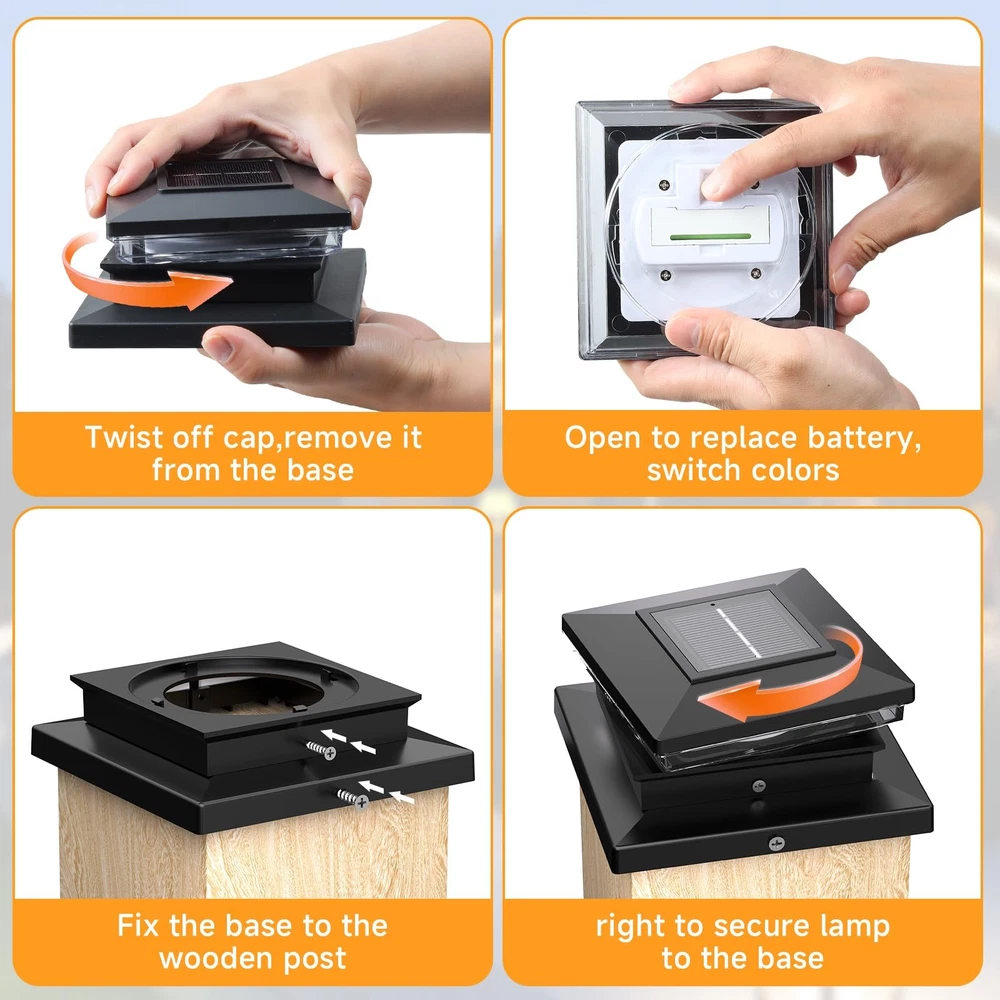 Twist off cap,remove it from the base

Open to replace battery, switch colors

Fix the base to the wooden post

right to secure lamp to the base