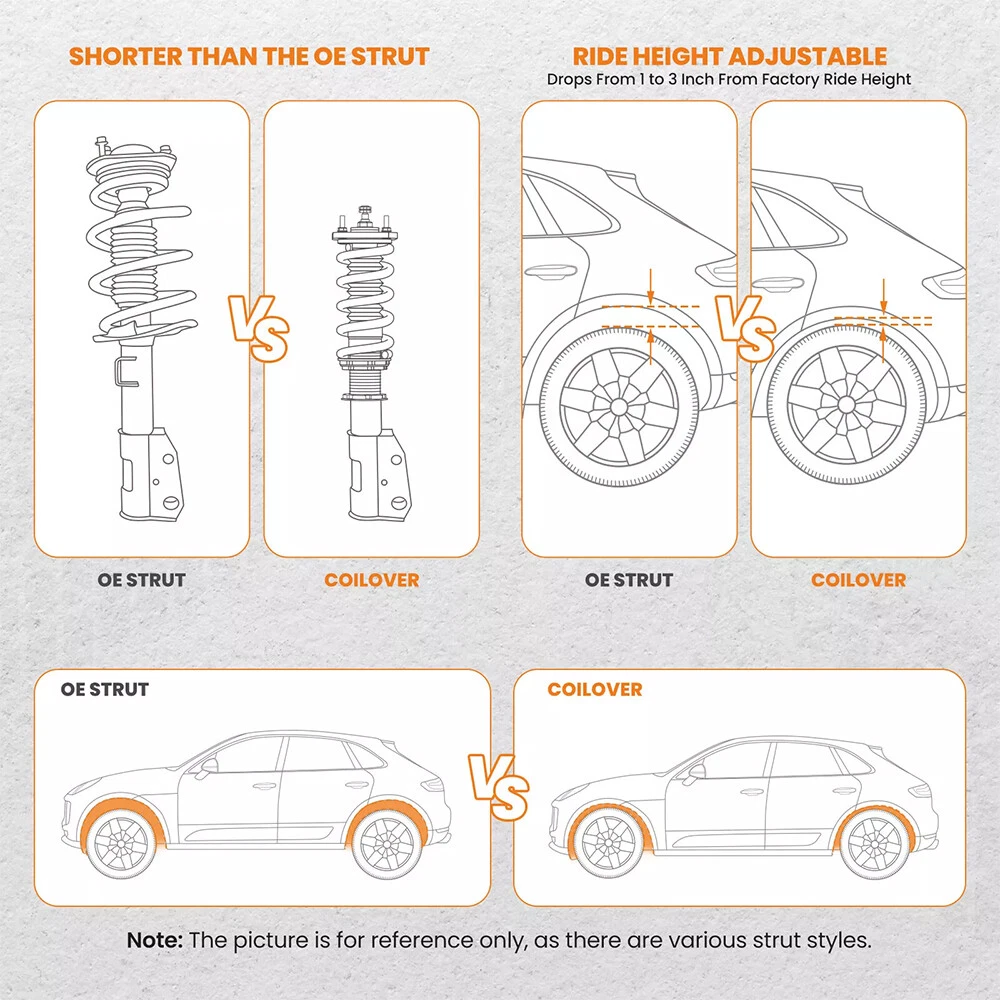 SHORTER THAN THE OE STRUT

VS

OE STRUT

COILOVER

RIDE HEIGHT ADJUSTABLE
Drops From 1 to 3 Inch From Factory Ride Height

VS

OE STRUT

COILOVER

OE STRUT

VS

COILOVER

Note: The picture is for reference only, as there are various strut styles.