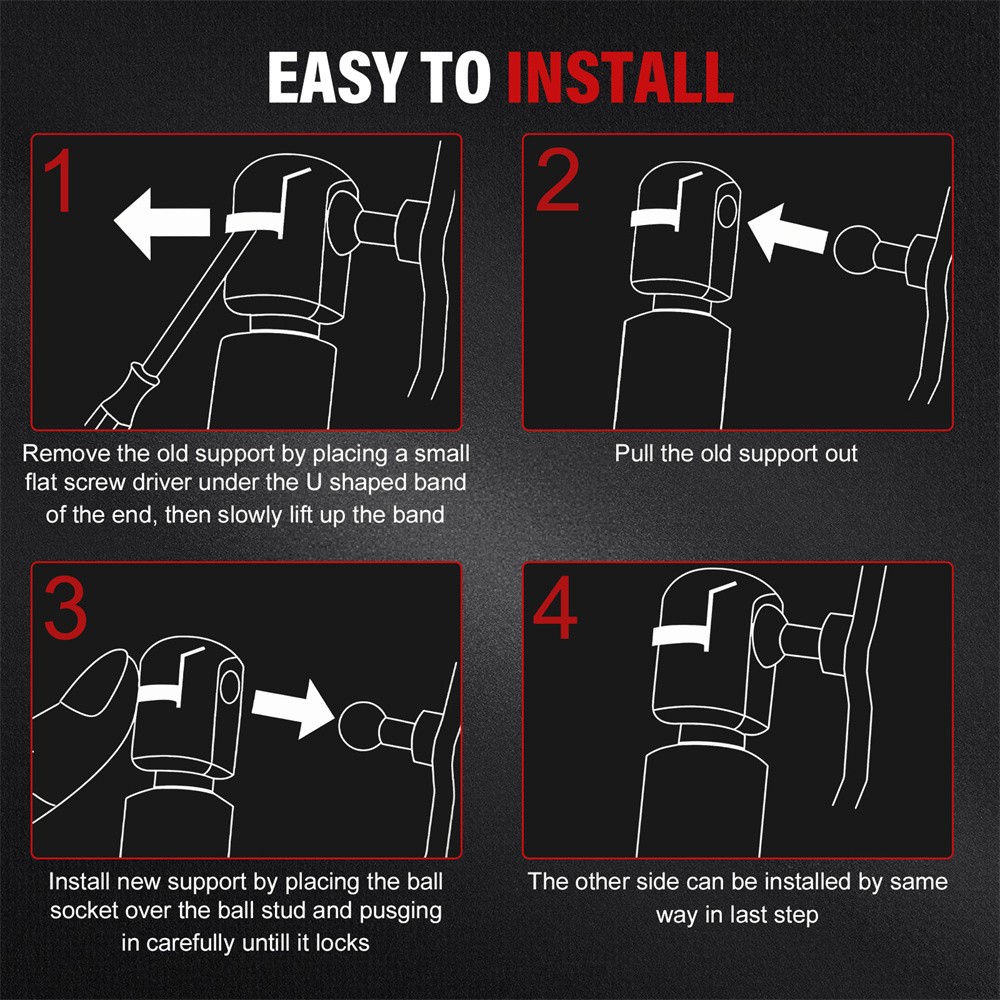 EASY TO INSTALL

1

Remove the old support by placing a small flat screw driver under the U shaped band of the end, then slowly lift up the band

2

Pull the old support out

3

Install new support by placing the ball socket over the ball stud and pusging in carefully untill it locks

4

The other side can be installed by same way in last step