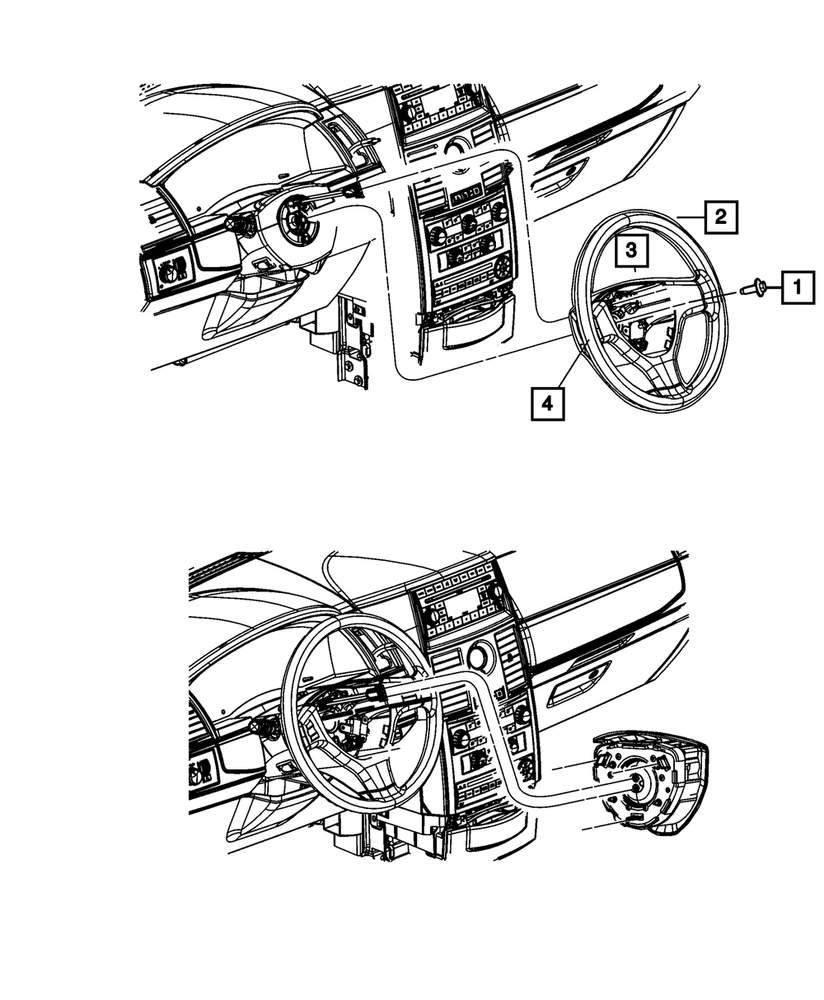 2
3
1
4