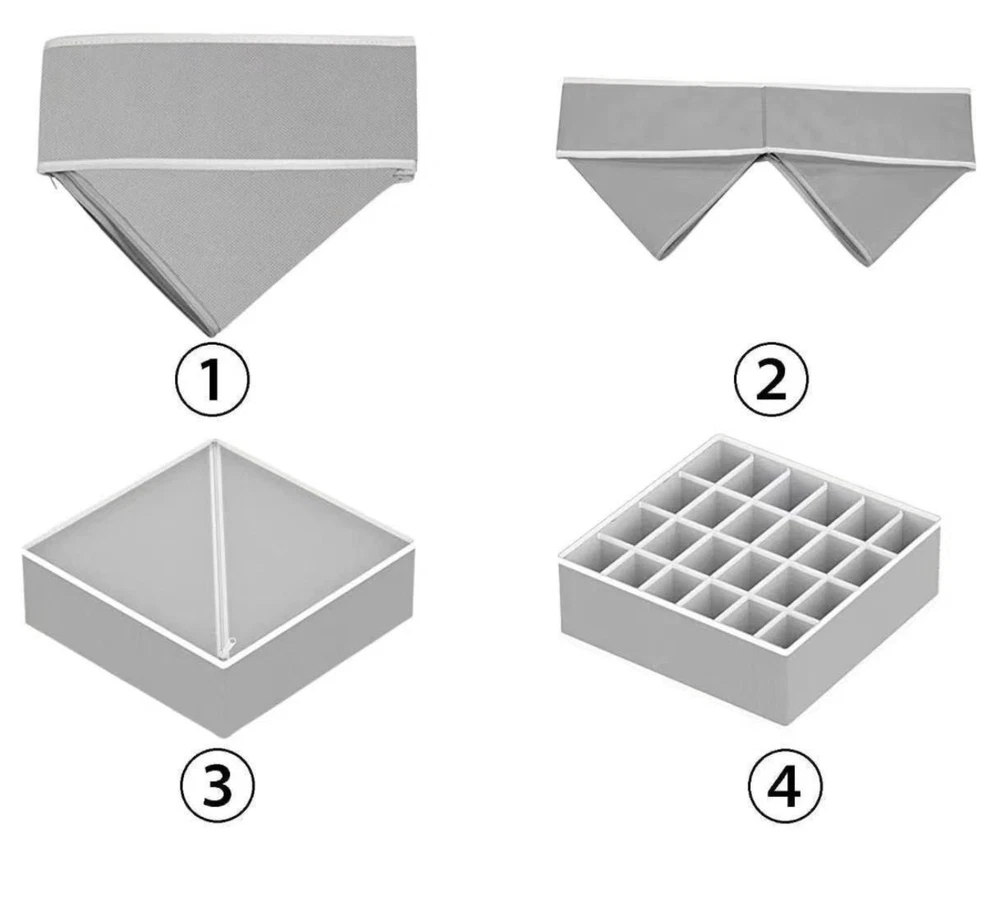 ①

②

③

④