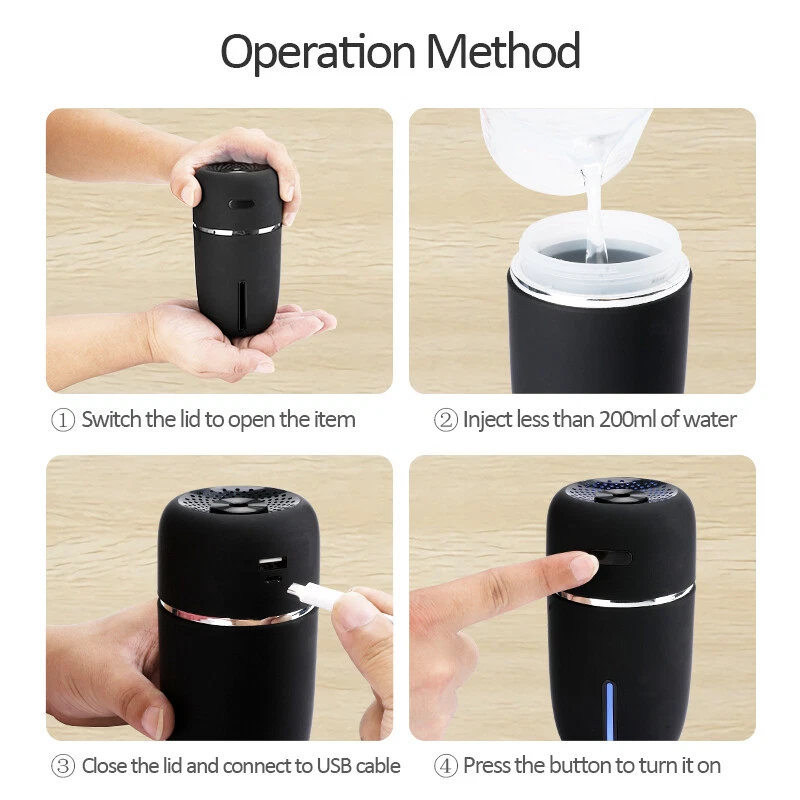 Operation Method

① Switch the lid to open the item

② Inject less than 200ml of water

③ Close the lid and connect to USB cable

④ Press the button to turn it on