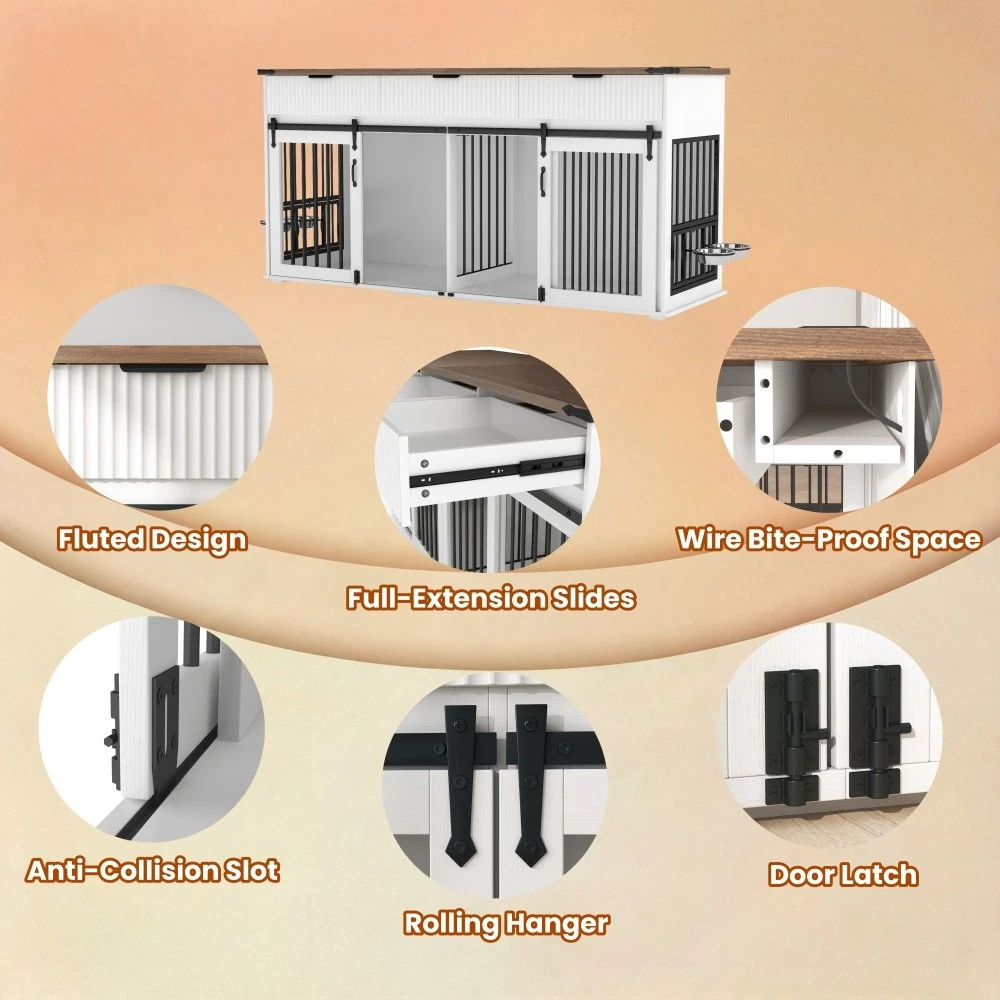 Fluted Design

Full-Extension Slides

Wire Bite-Proof Space

Anti-Collision Slot

Rolling Hanger

Door Latch