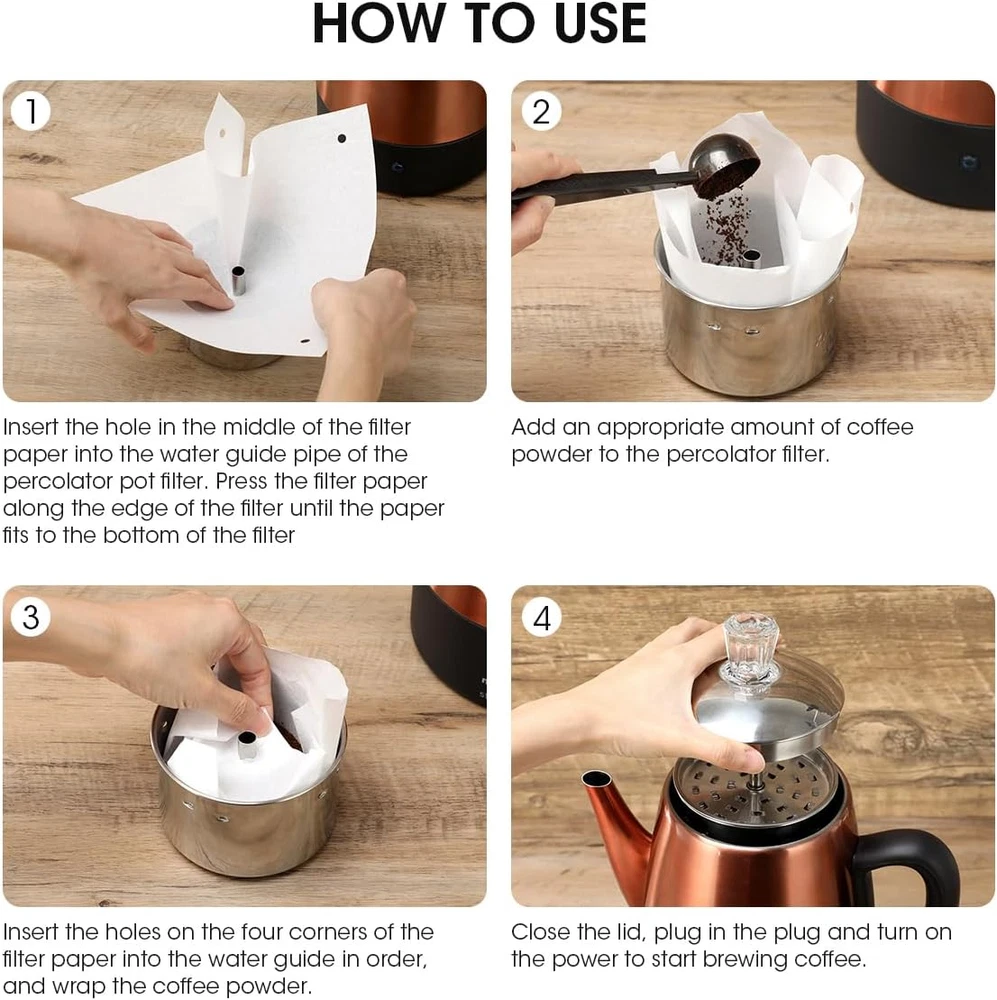 HOW TO USE

1

Insert the hole in the middle of the filter paper into the water guide pipe of the percolator pot filter. Press the filter paper along the edge of the filter until the paper fits to the bottom of the filter

2

Add an appropriate amount of coffee powder to the percolator filter.

3

Insert the holes on the four corners of the filter paper into the water guide in order, and wrap the coffee powder.

4

Close the lid, plug in the plug and turn on the power to start brewing coffee.