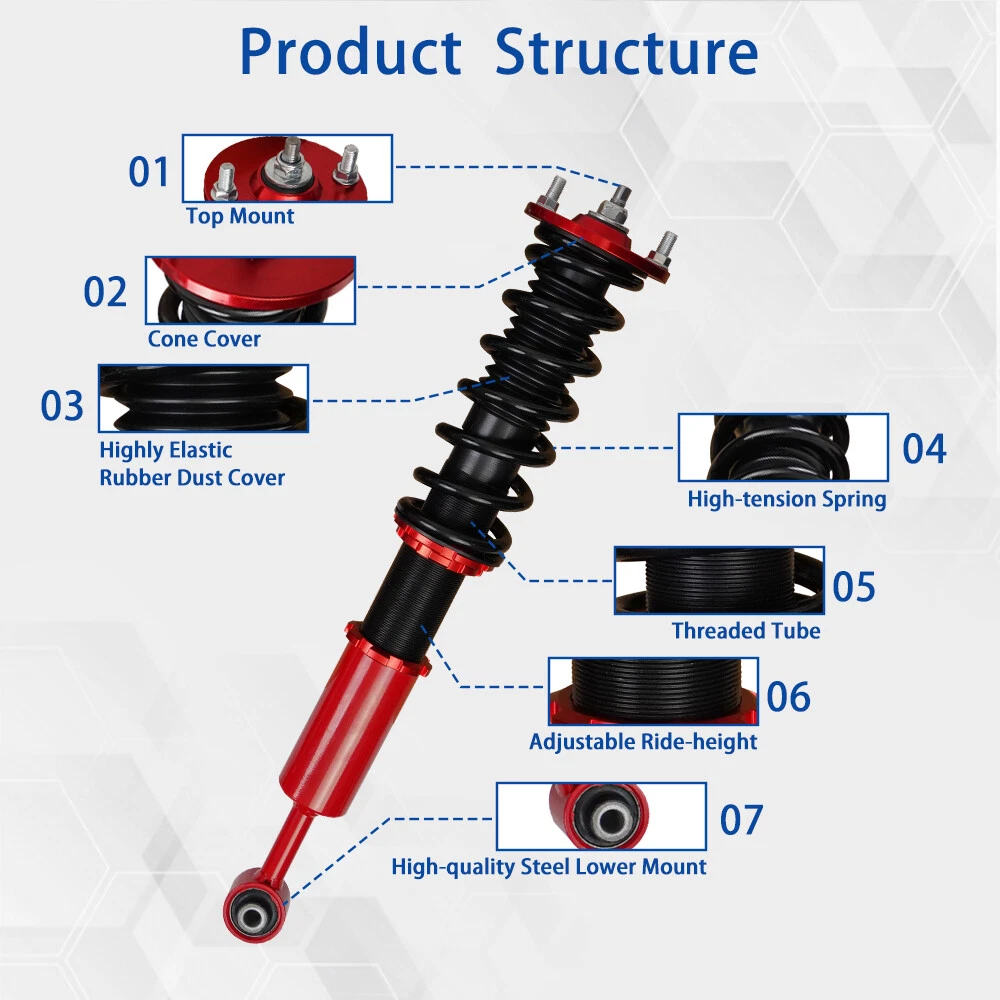 Product Structure

01
Top Mount

02
Cone Cover

03
Highly Elastic Rubber Dust Cover

04
High-tension Spring

05
Threaded Tube

06
Adjustable Ride-height

07
High-quality Steel Lower Mount