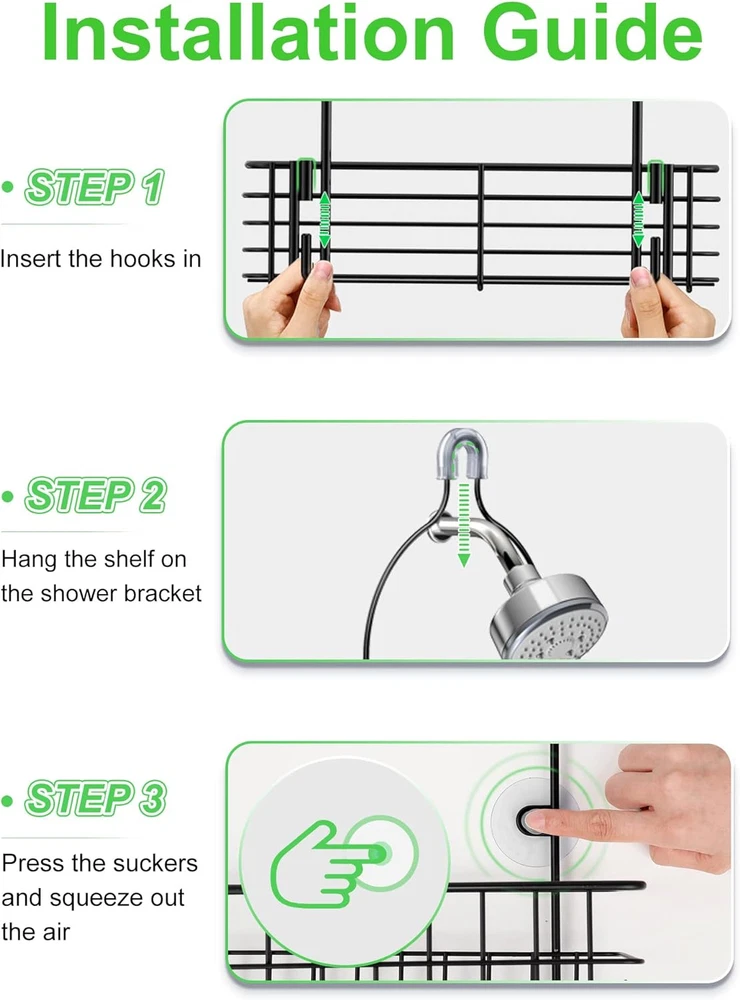 Installation Guide

• STEP 1

Insert the hooks in

• STEP 2

Hang the shelf on the shower bracket

• STEP 3

Press the suckers and squeeze out the air