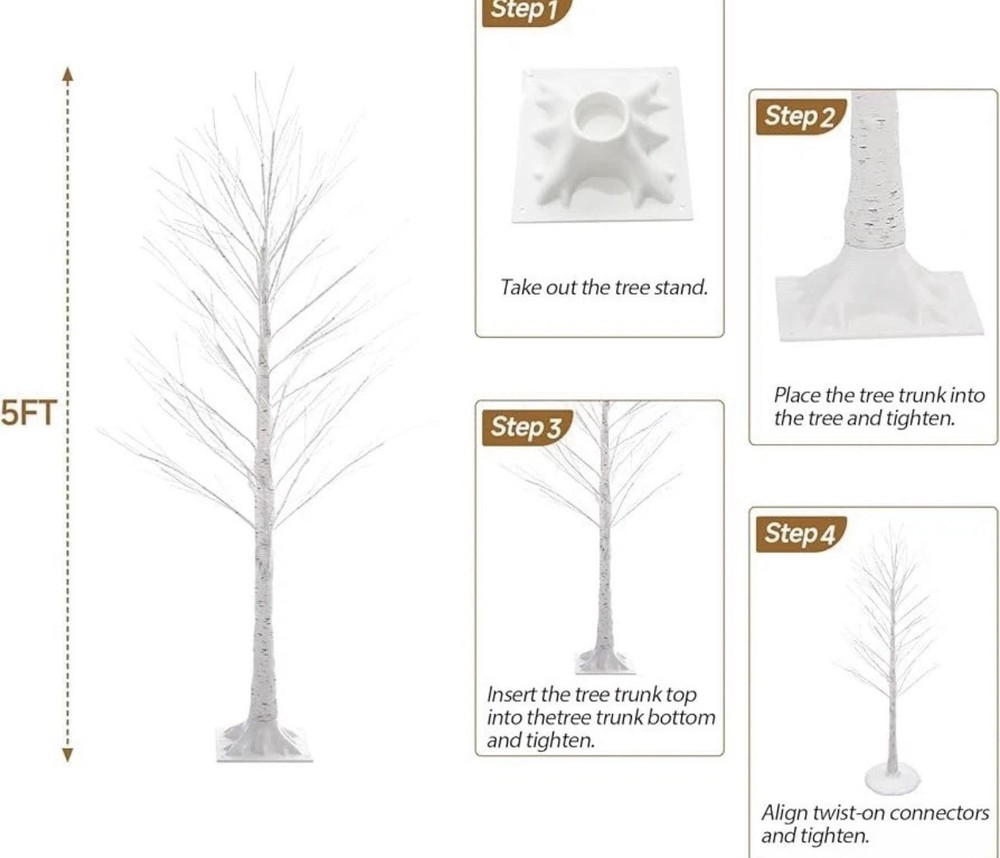 5FT

Step 1
Take out the tree stand.

Step 2
Place the tree trunk into the tree and tighten.

Step 3
Insert the tree trunk top into thetree trunk bottom and tighten.

Step 4
Align twist-on connectors and tighten.