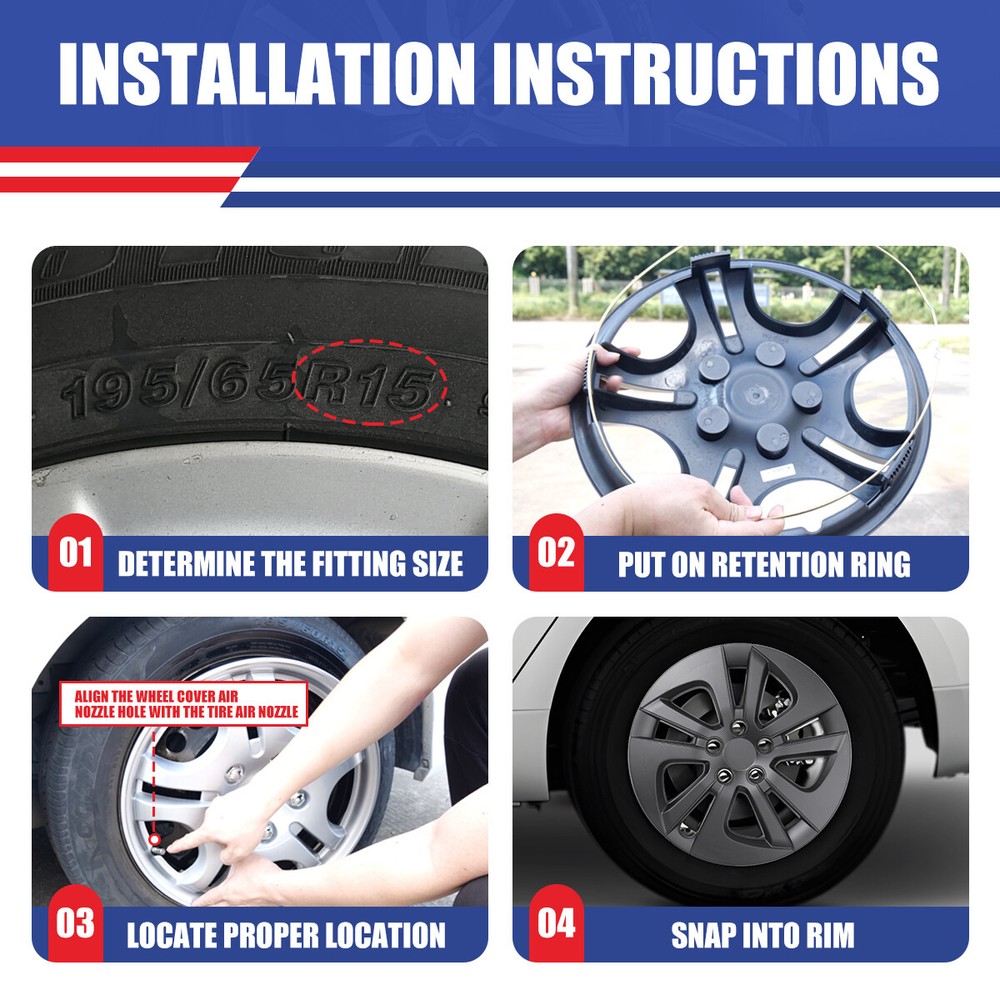 INSTALLATION INSTRUCTIONS

195/65R15

01 DETERMINE THE FITTING SIZE

02 PUT ON RETENTION RING

ALIGN THE WHEEL COVER AIR NOZZLE HOLE WITH THE TIRE AIR NOZZLE

03 LOCATE PROPER LOCATION

04 SNAP INTO RIM