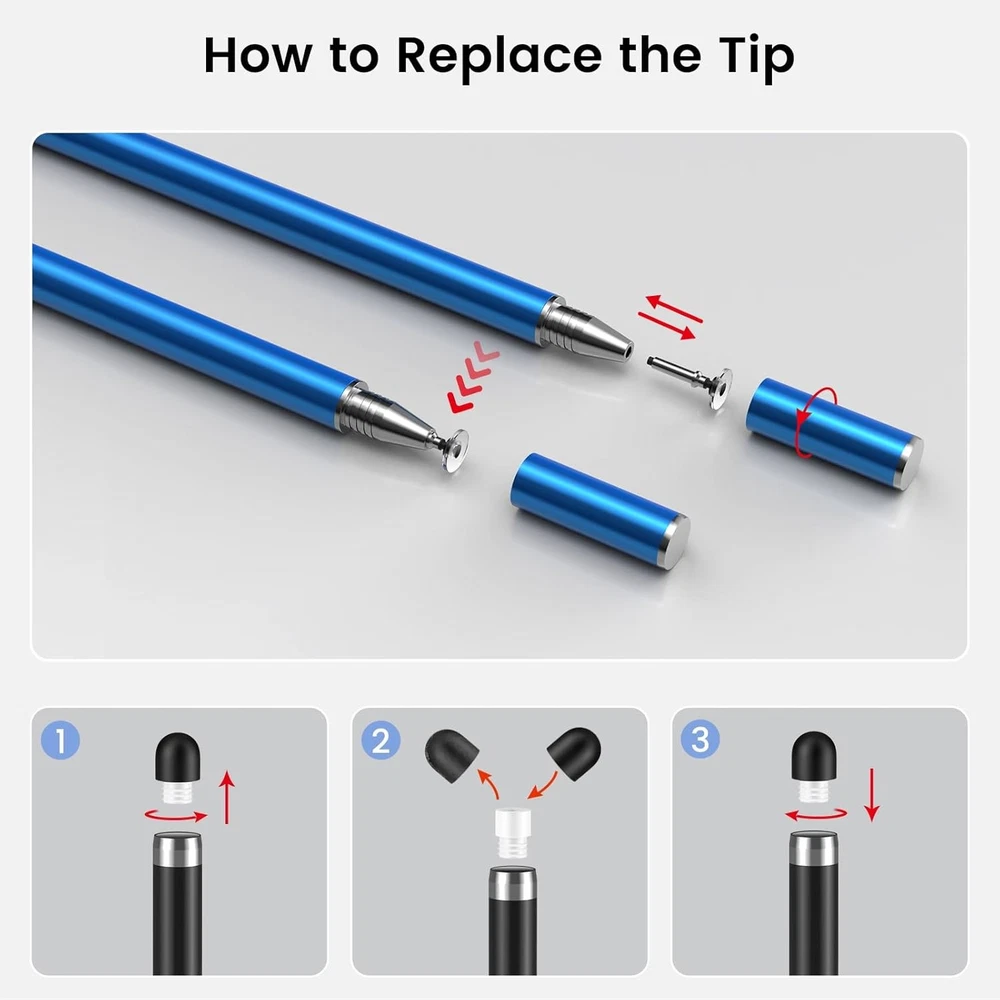 How to Replace the Tip

1

2

3