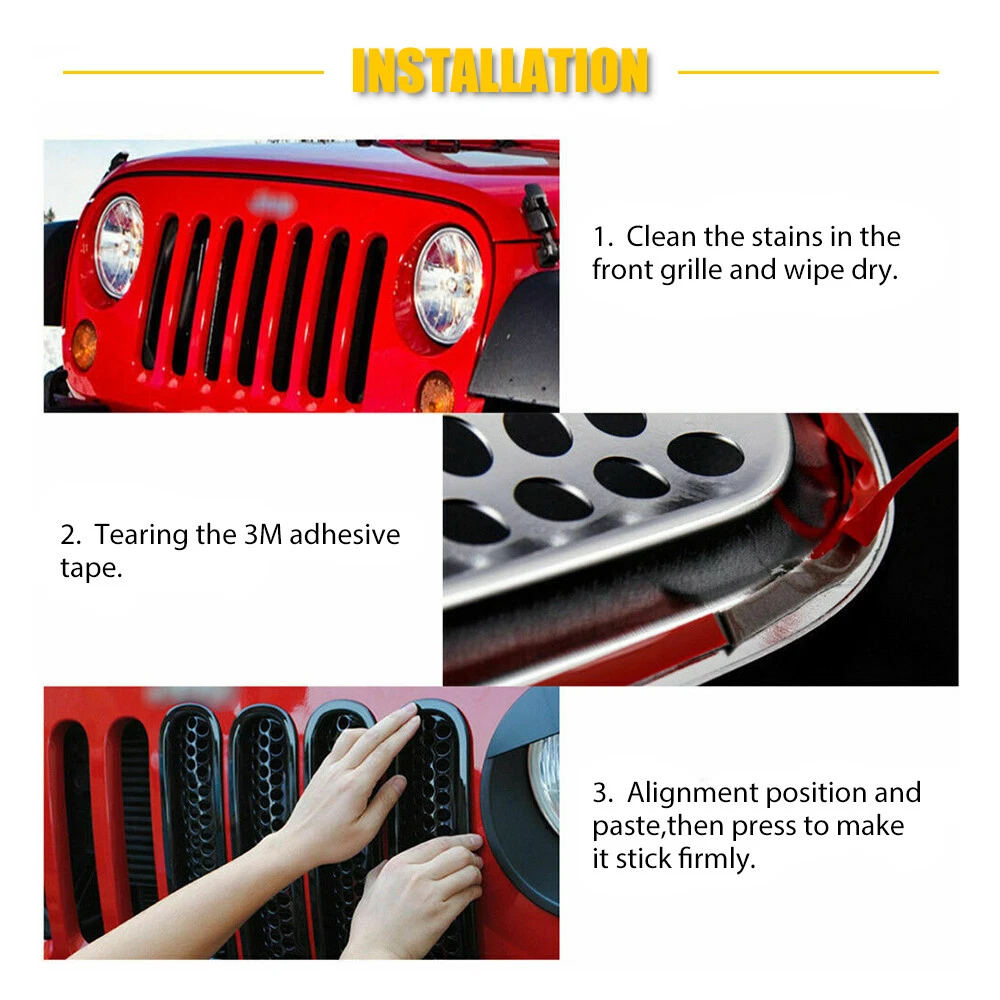 INSTALLATION

1. Clean the stains in the front grille and wipe dry.

2. Tearing the 3M adhesive tape.

3. Alignment position and paste,then press to make it stick firmly.