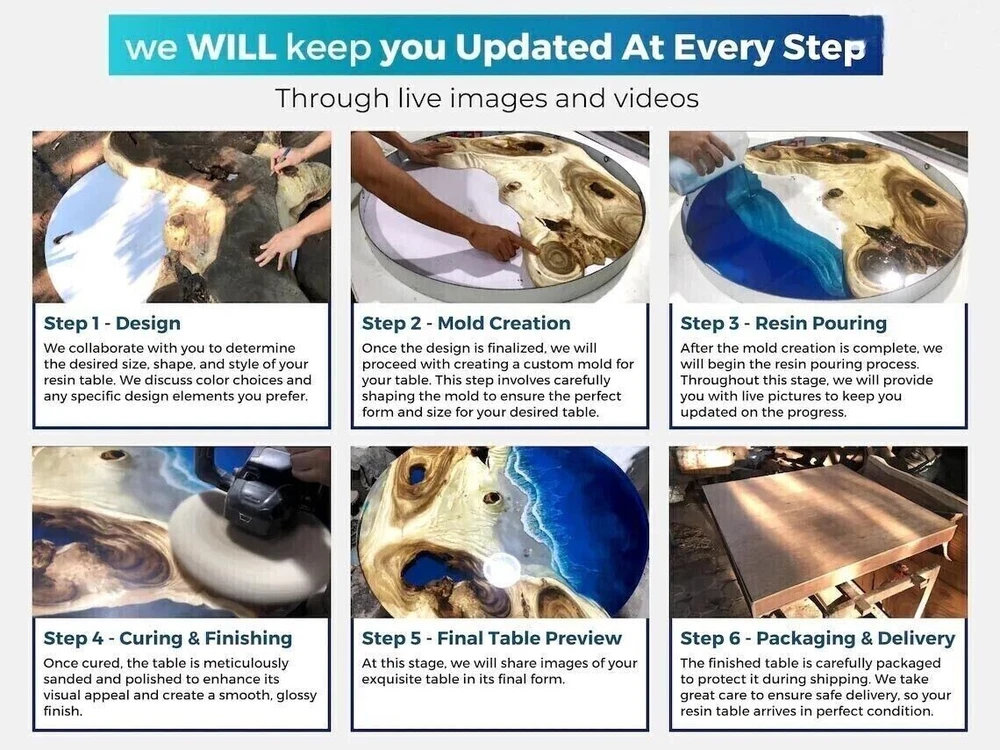 we WILL keep you Updated At Every Step

Through live images and videos

Step 1 - Design
We collaborate with you to determine the desired size, shape, and style of your resin table. We discuss color choices and any specific design elements you prefer.

Step 2 - Mold Creation
Once the design is finalized, we will proceed with creating a custom mold for your table. This step involves carefully shaping the mold to ensure the perfect form and size for your desired table.

Step 3 - Resin Pouring
After the mold creation is complete, we will begin the resin pouring process. Throughout this stage, we will provide you with live pictures to keep you updated on the progress.

Step 4 - Curing & Finishing
Once cured, the table is meticulously sanded and polished to enhance its visual appeal and create a smooth, glossy finish.

Step 5 - Final Table Preview
At this stage, we will share images of your exquisite table in its final form.

Step 6 - Packaging & Delivery
The finished table is carefully packaged to protect it during shipping. We take great care to ensure safe delivery, so your resin table arrives in perfect condition.