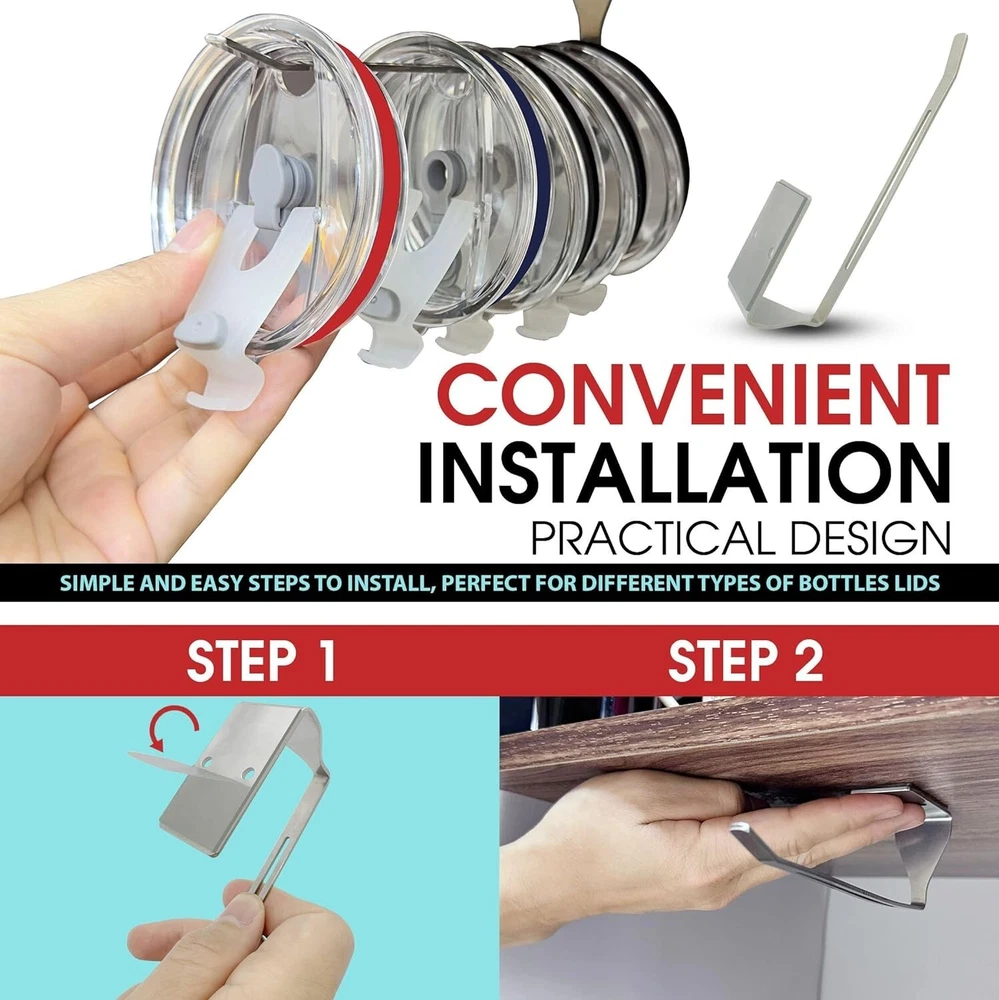 CONVENIENT
INSTALLATION
PRACTICAL DESIGN

SIMPLE AND EASY STEPS TO INSTALL, PERFECT FOR DIFFERENT TYPES OF BOTTLES LIDS

STEP 1

STEP 2