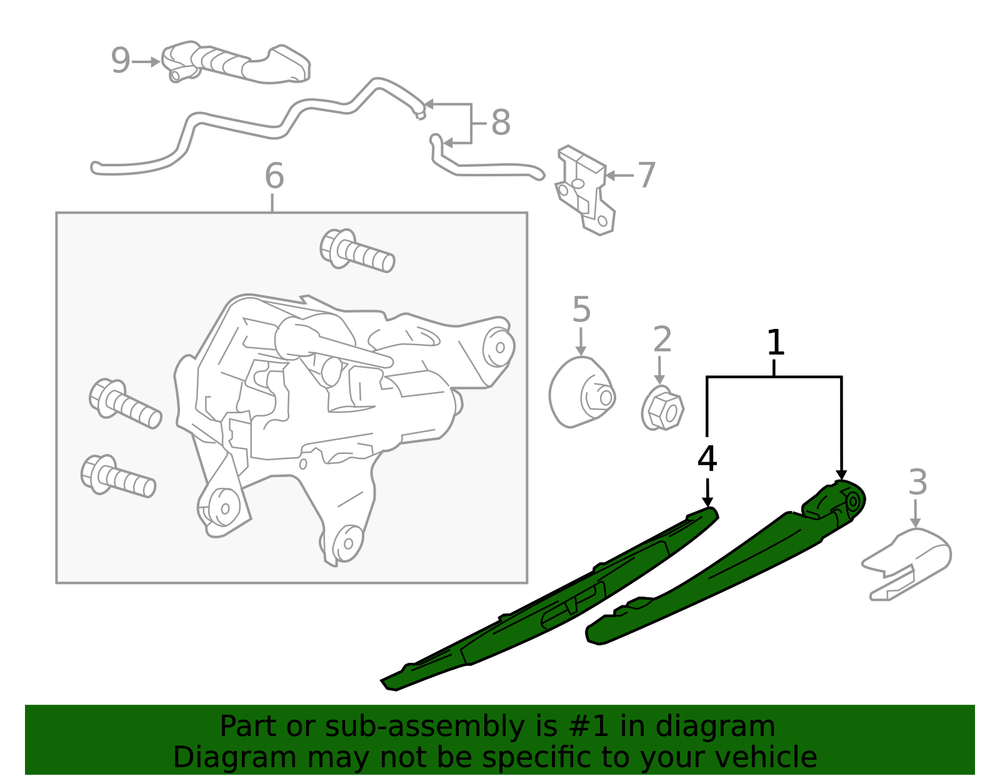 9
8
7
6
5
2
1
4
3

Part or sub-assembly is #1 in diagram
Diagram may not be specific to your vehicle