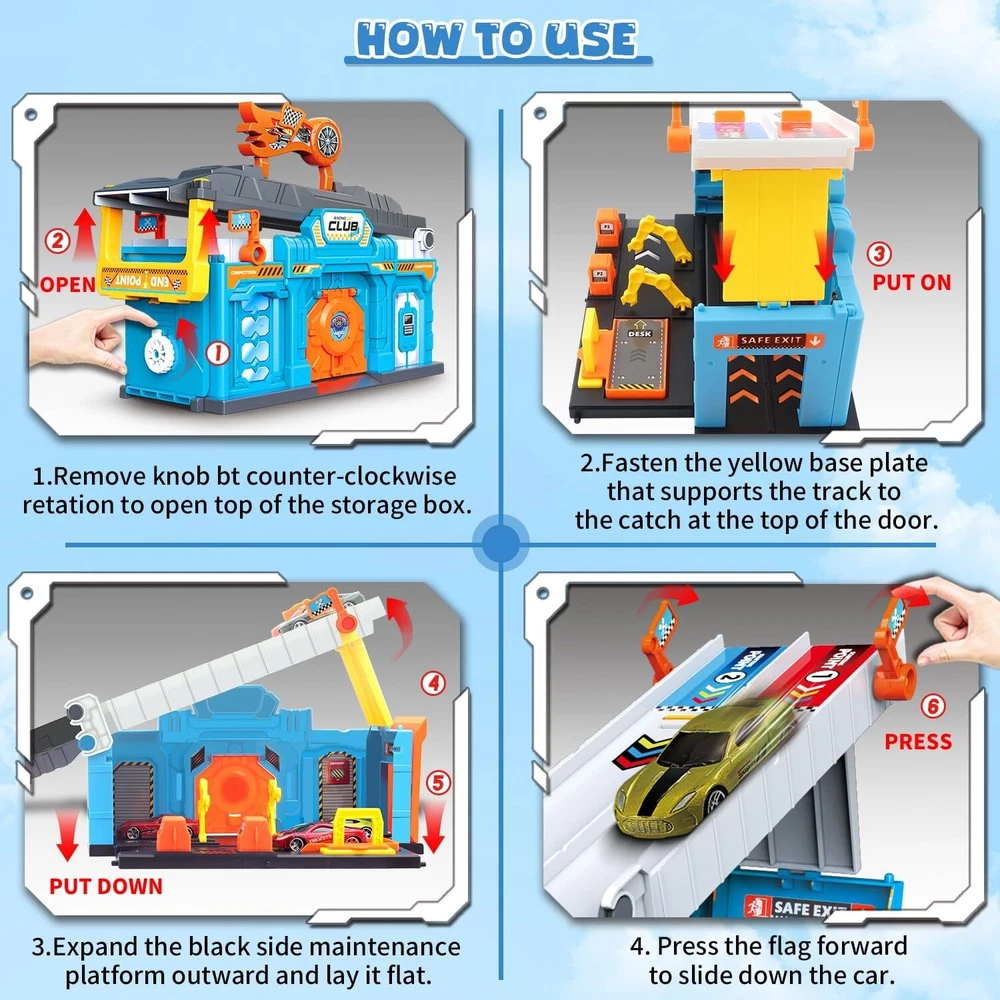 HOW TO USE

2
OPEN
1
CLUB
END POINT

1.Remove knob bt counter-clockwise retation to open top of the storage box.

3
PUT ON
DESK
SAFE EXIT

2.Fasten the yellow base plate that supports the track to the catch at the top of the door.

4
5
PUT DOWN

3.Expand the black side maintenance platform outward and lay it flat.

6
PRESS
SAFE EXIT

4. Press the flag forward to slide down the car.