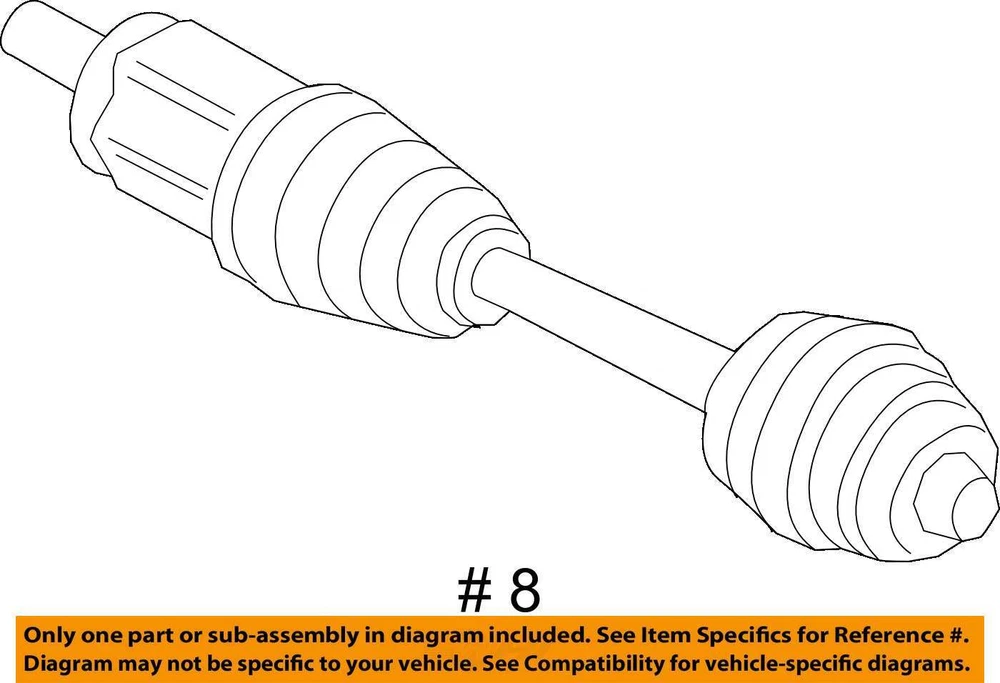 # 8

Only one part or sub-assembly in diagram included. See Item Specifics for Reference #. Diagram may not be specific to your vehicle. See Compatibility for vehicle-specific diagrams.