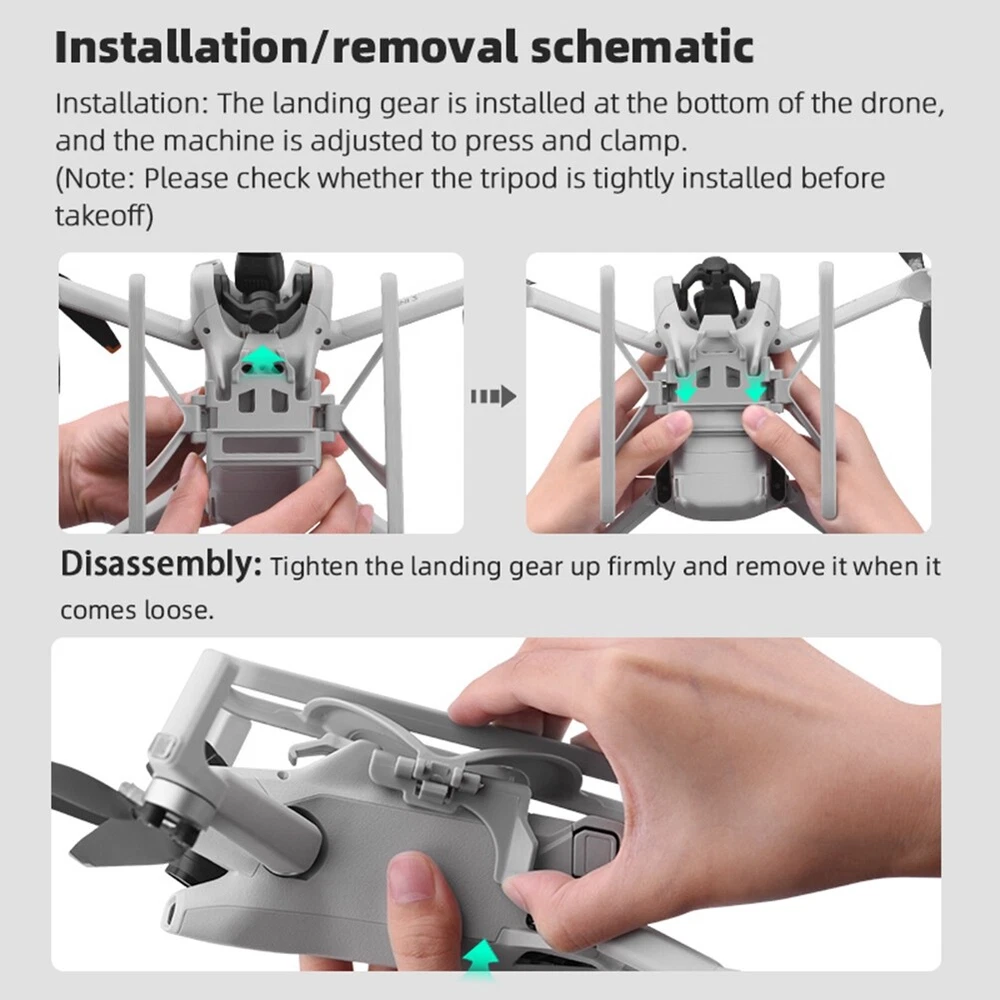 Installation/removal schematic

Installation: The landing gear is installed at the bottom of the drone, and the machine is adjusted to press and clamp.
(Note: Please check whether the tripod is tightly installed before takeoff)

Disassembly: Tighten the landing gear up firmly and remove it when it comes loose.