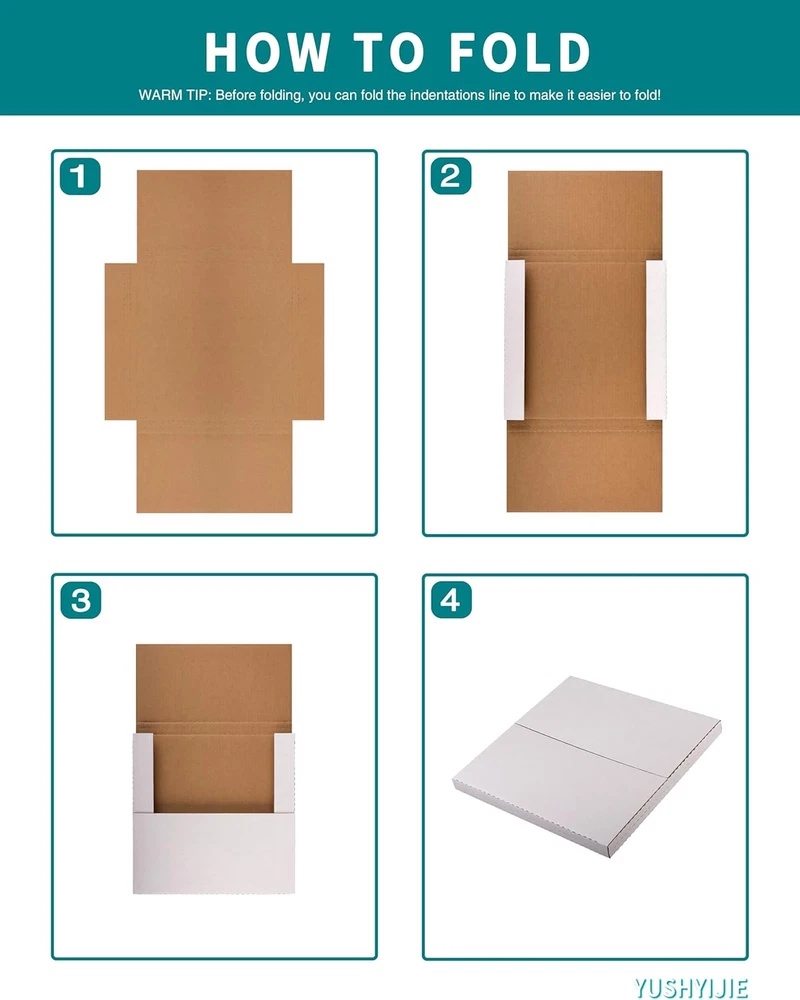 HOW TO FOLD

WARM TIP: Before folding, you can fold the indentations line to make it easier to fold!

1

2

3

4

YUSHYIJIE