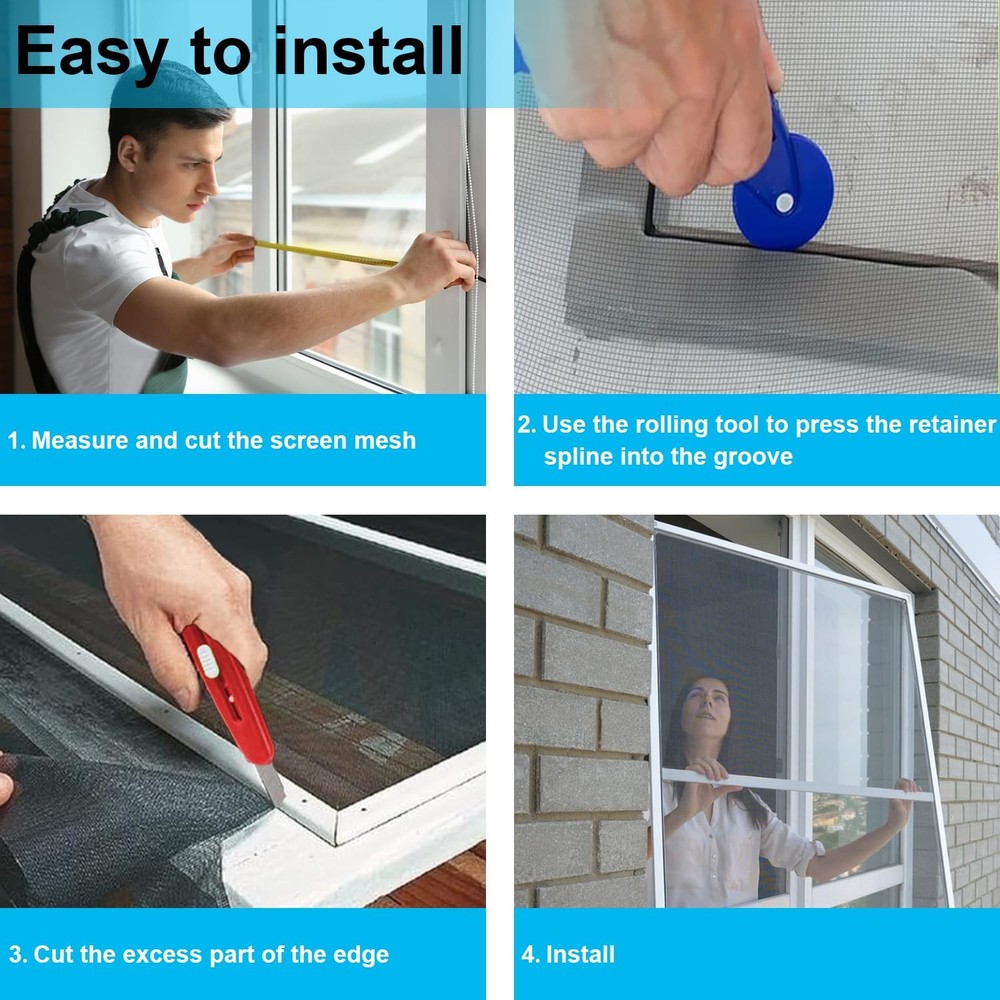 Easy to install

1. Measure and cut the screen mesh

2. Use the rolling tool to press the retainer spline into the groove

3. Cut the excess part of the edge

4. Install