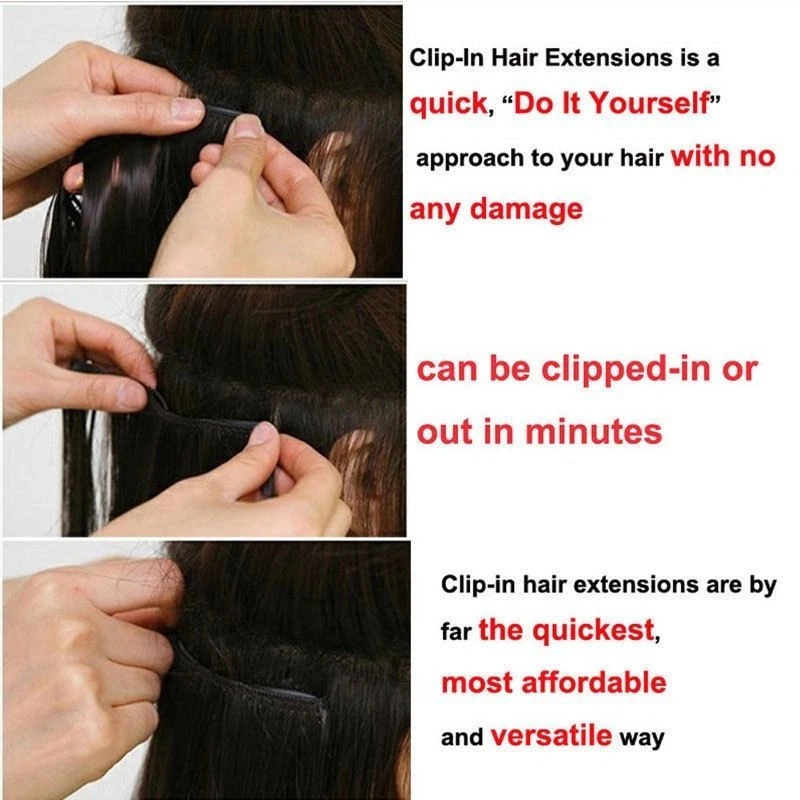 Clip-In Hair Extensions is a quick, “Do It Yourself” approach to your hair with no any damage

can be clipped-in or out in minutes

Clip-in hair extensions are by far the quickest, most affordable and versatile way