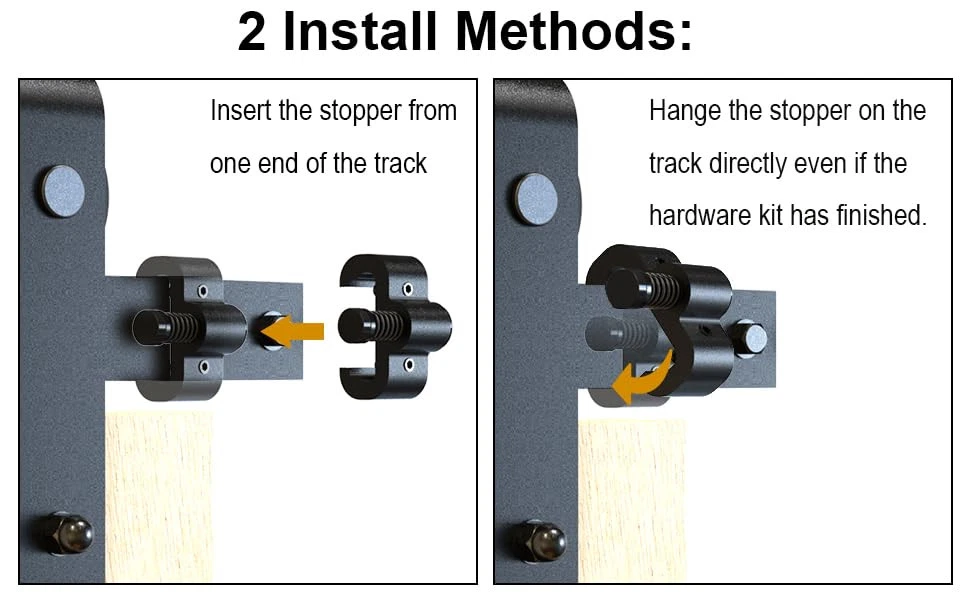 2 Install Methods:

Insert the stopper from one end of the track

Hange the stopper on the track directly even if the hardware kit has finished.