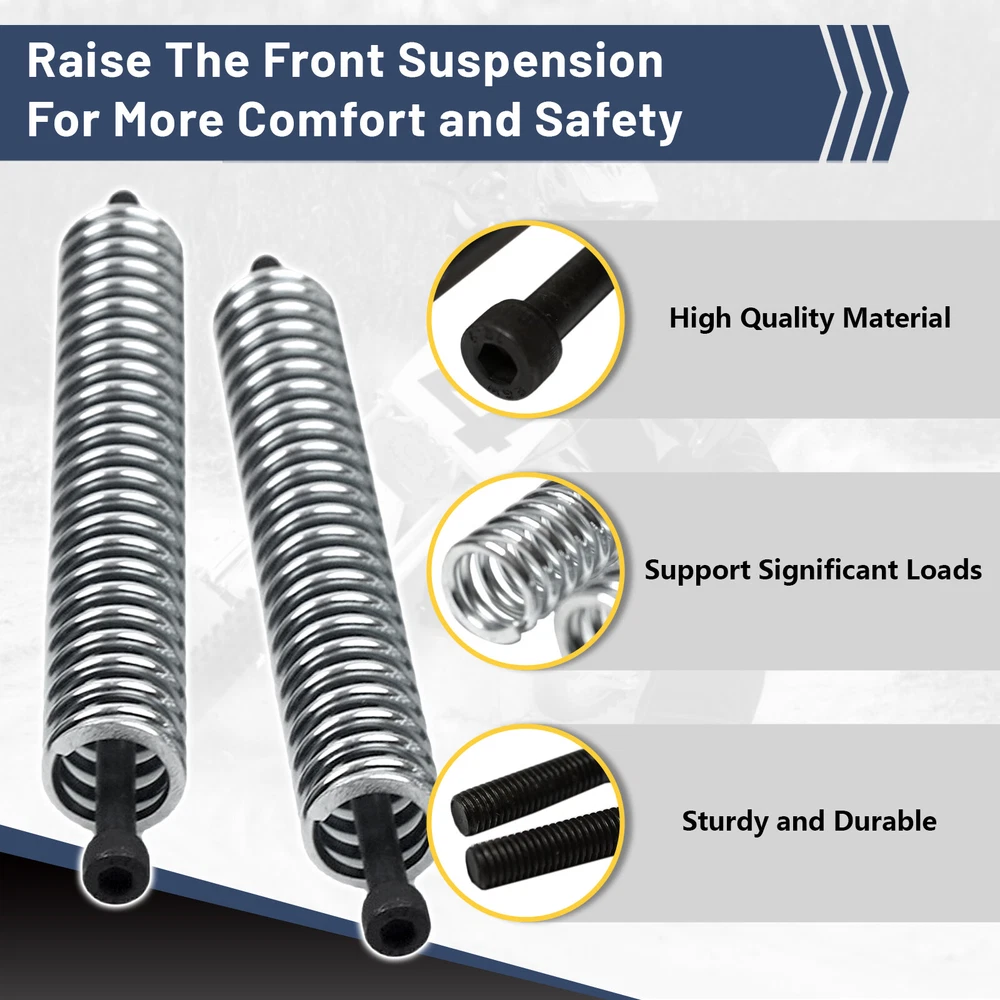 Raise The Front Suspension For More Comfort and Safety

High Quality Material

Support Significant Loads

Sturdy and Durable