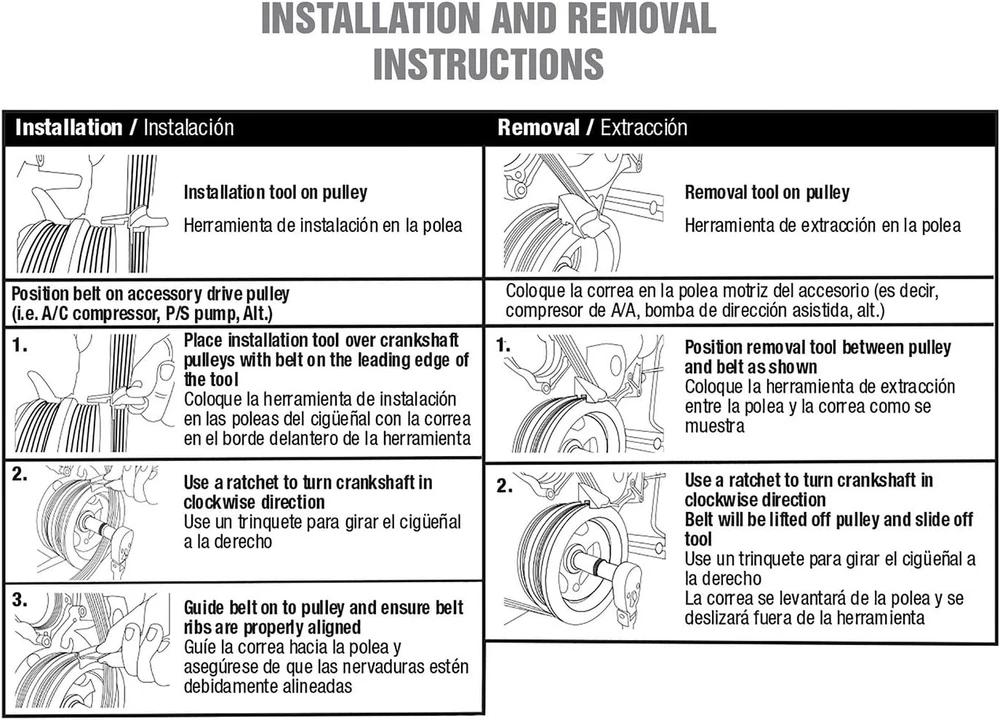 INSTALLATION AND REMOVAL INSTRUCTIONS

Installation / Instalación

Installation tool on pulley
Herramienta de instalación en la polea

Position belt on accessory drive pulley (i.e. A/C compressor, P/S pump, Alt.)

1.
Place installation tool over crankshaft pulleys with belt on the leading edge of the tool
Coloque la herramienta de instalación en las poleas del cigüeñal con la correa en el borde delantero de la herramienta

2.
Use a ratchet to turn crankshaft in clockwise direction
Use un trinquete para girar el cigüeñal a la derecho

3.
Guide belt on to pulley and ensure belt ribs are properly aligned
Guíe la correa hacia la polea y asegúrese de que las nervaduras estén debidamente alineadas

Removal / Extracción

Removal tool on pulley
Herramienta de extracción en la polea

Coloque la correa en la polea motriz del accesorio (es decir, compresor de A/A, bomba de dirección asistida, alt.)

1.
Position removal tool between pulley and belt as shown
Coloque la herramienta de extracción entre la polea y la correa como se muestra

2.
Use a ratchet to turn crankshaft in clockwise direction
Belt will be lifted off pulley and slide off tool
Use un trinquete para girar el cigüeñal a la derecho
La correa se levantará de la polea y se deslizará fuera de la herramienta