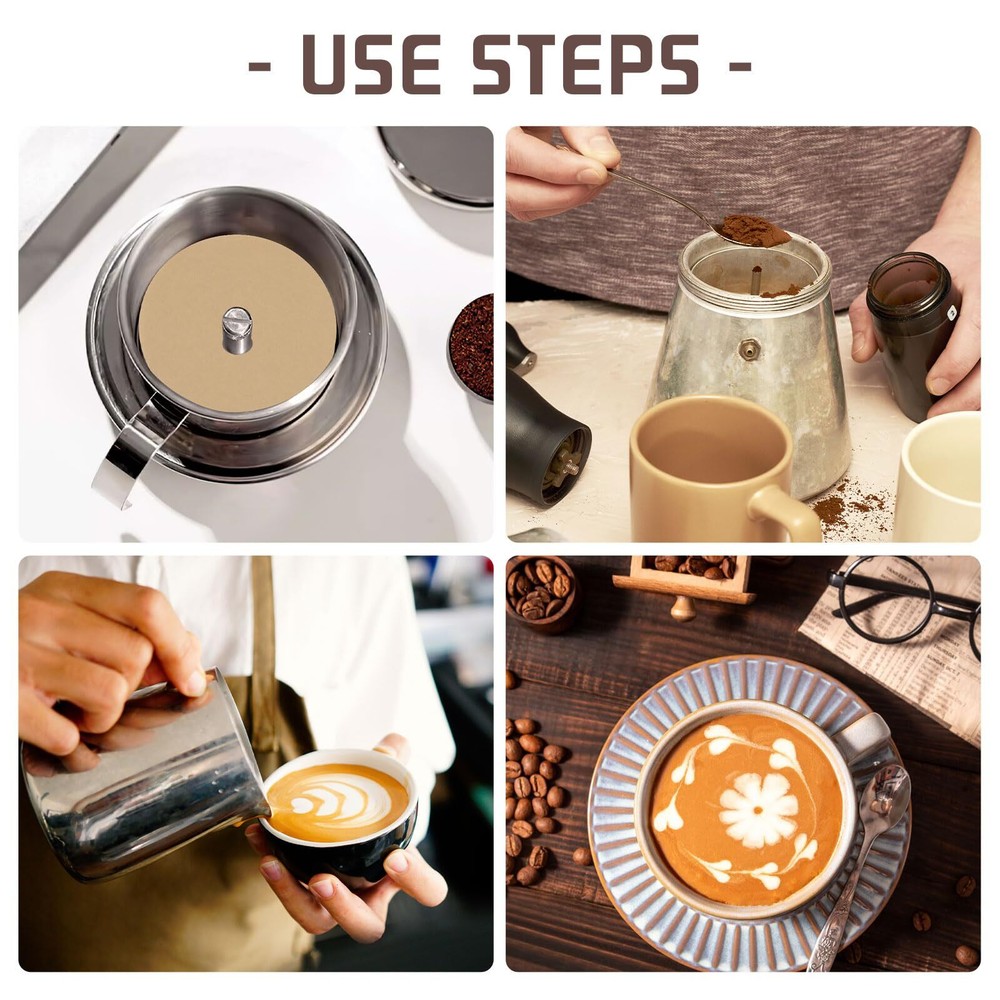 - USE STEPS -