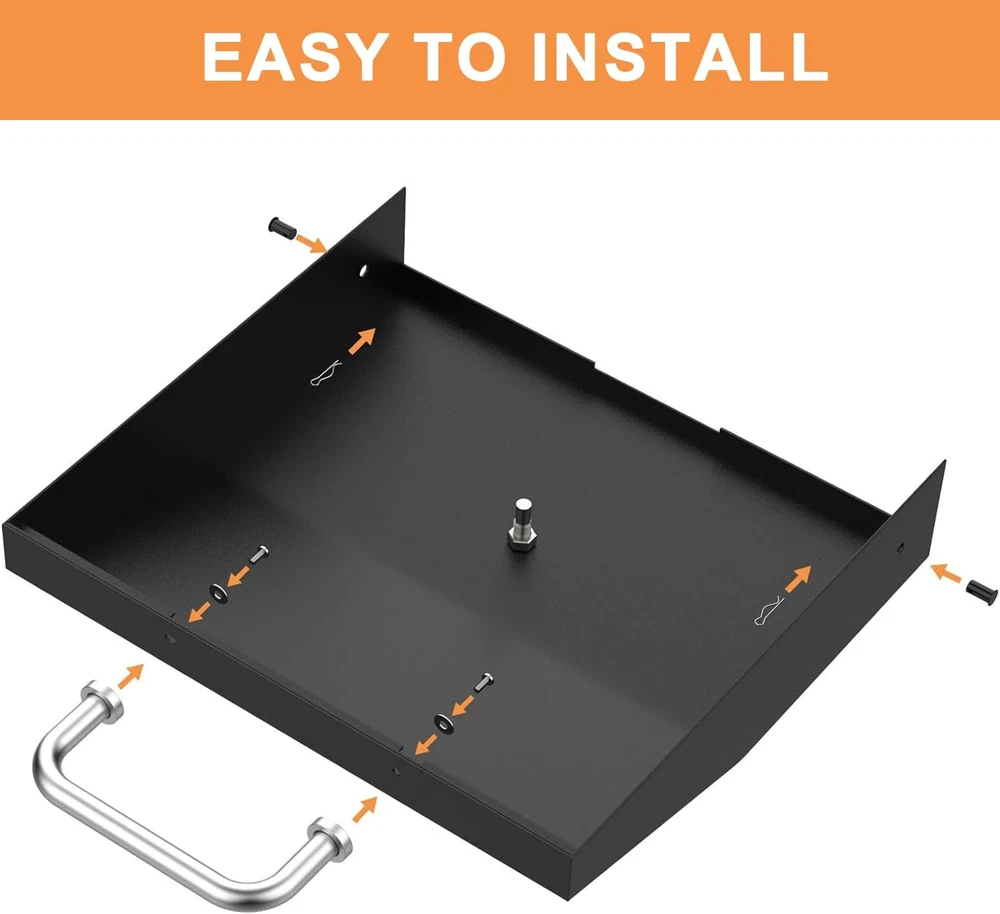 EASY TO INSTALL