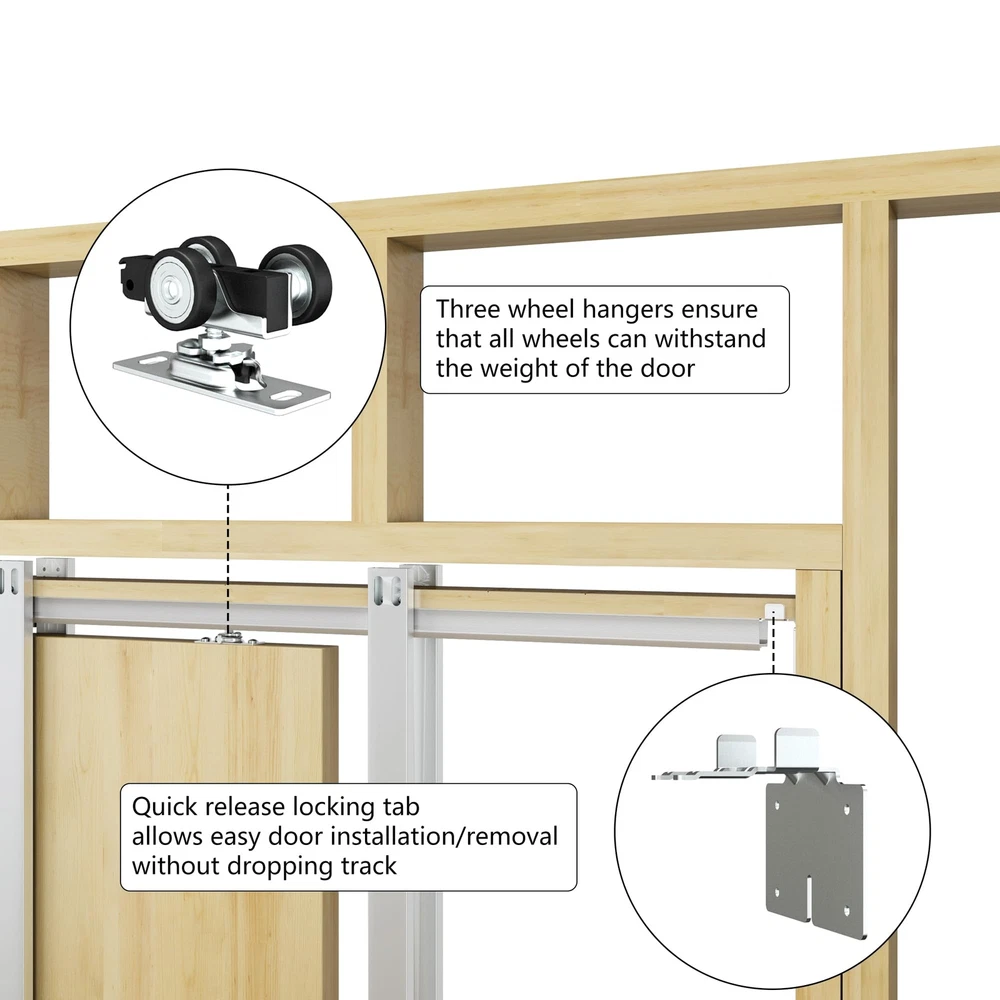 Three wheel hangers ensure that all wheels can withstand the weight of the door

Quick release locking tab allows easy door installation/removal without dropping track