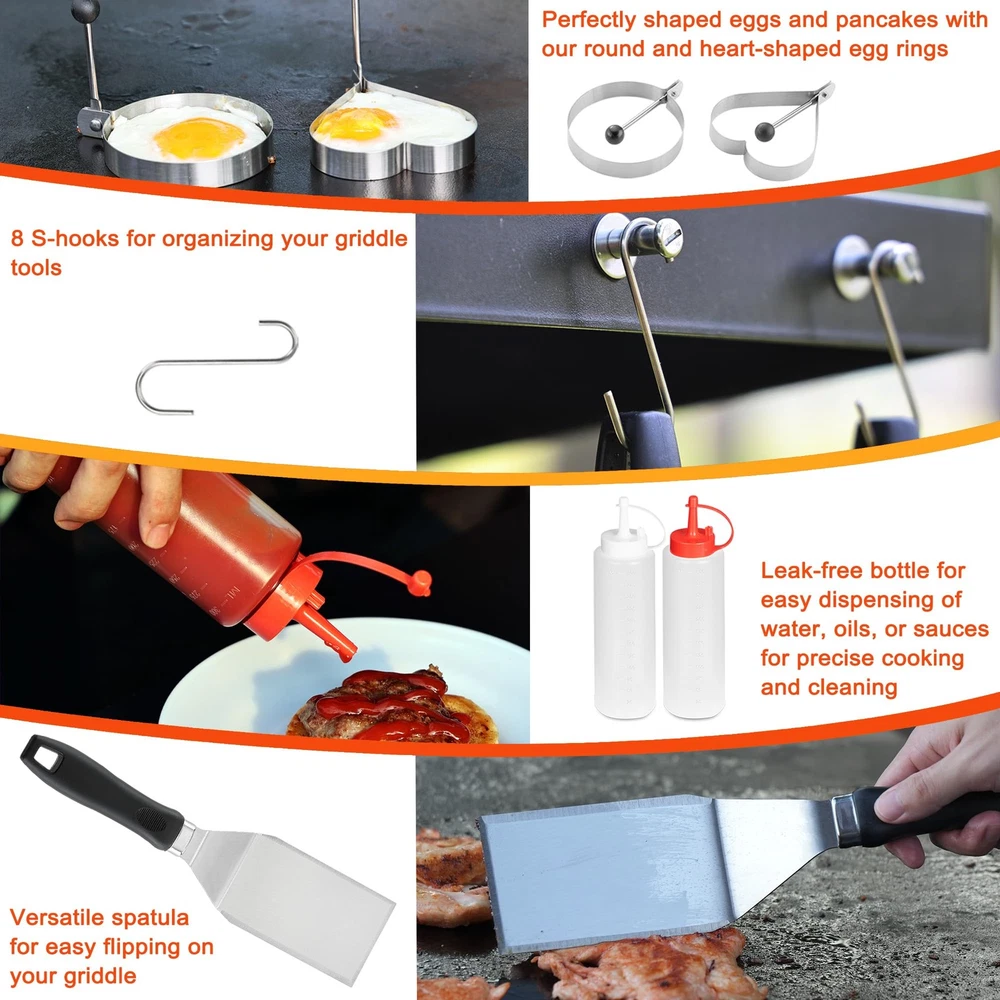 Perfectly shaped eggs and pancakes with our round and heart-shaped egg rings

8 S-hooks for organizing your griddle tools

Leak-free bottle for easy dispensing of water, oils, or sauces for precise cooking and cleaning

Versatile spatula for easy flipping on your griddle