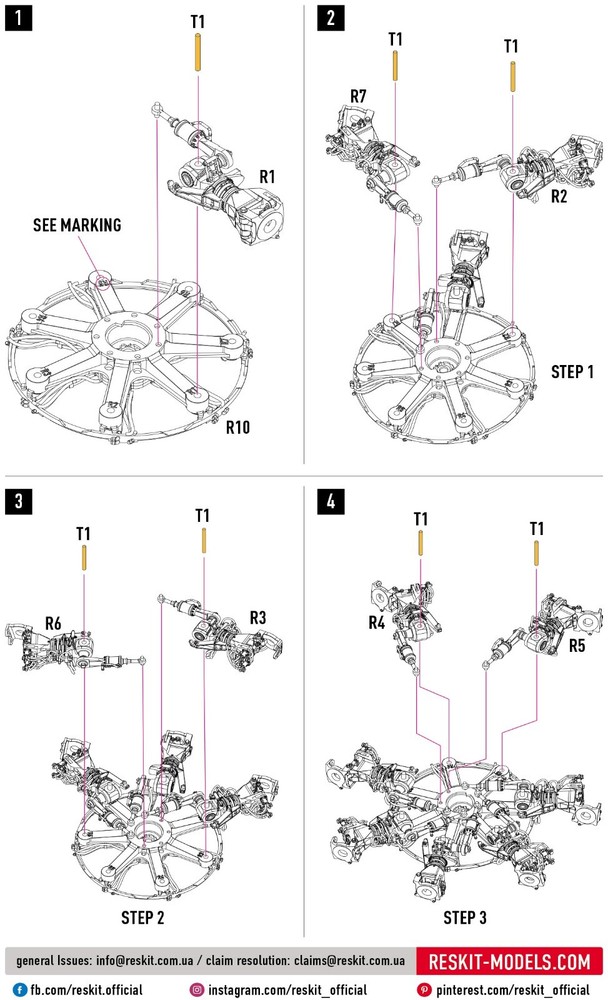 1

T1

R1

SEE MARKING

R10

2

T1

T1

R7

R2

STEP 1

3

T1

T1

R6

R3

STEP 2

4

T1

T1

R4

R5

STEP 3

general Issues: info@reskit.com.ua / claim resolution: claims@reskit.com.ua

RESKIT-MODELS.COM

fb.com/reskit.official

instagram.com/reskit_official

pinterest.com/reskit_official