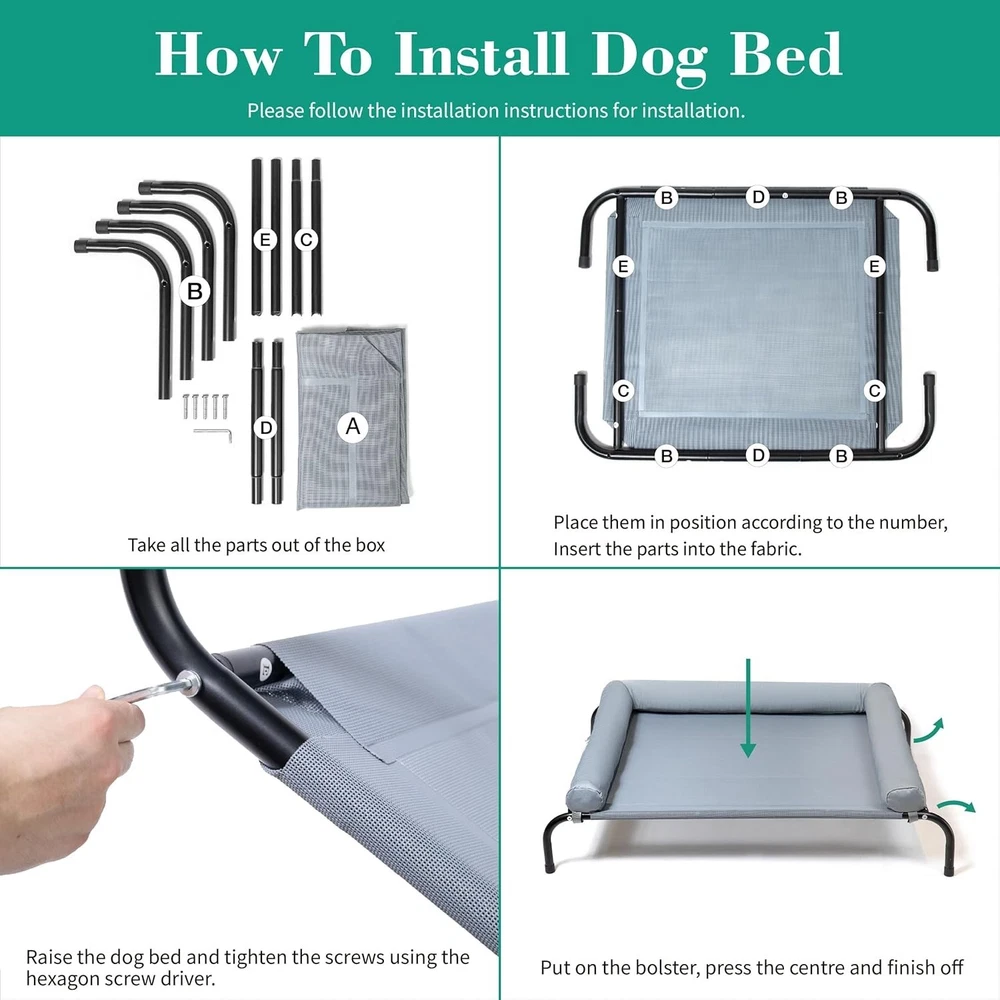 How To Install Dog Bed

Please follow the installation instructions for installation.

B
E
C
D
A

Take all the parts out of the box

B D B
E E
C C
B D B

Place them in position according to the number, Insert the parts into the fabric.

Raise the dog bed and tighten the screws using the hexagon screw driver.

Put on the bolster, press the centre and finish off