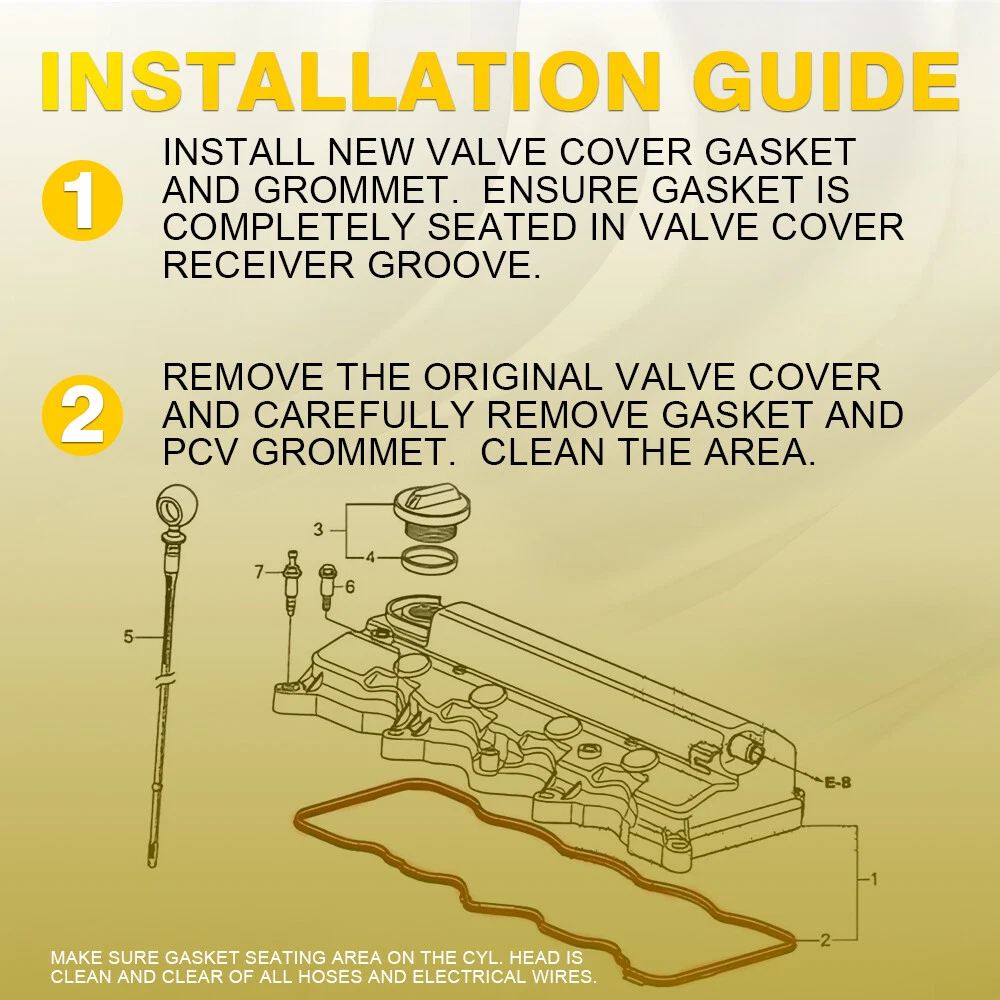 INSTALLATION GUIDE

1 INSTALL NEW VALVE COVER GASKET AND GROMMET. ENSURE GASKET IS COMPLETELY SEATED IN VALVE COVER RECEIVER GROOVE.

2 REMOVE THE ORIGINAL VALVE COVER AND CAREFULLY REMOVE GASKET AND PCV GROMMET. CLEAN THE AREA.

3
4
7
6
5
E-8
1
2

MAKE SURE GASKET SEATING AREA ON THE CYL. HEAD IS CLEAN AND CLEAR OF ALL HOSES AND ELECTRICAL WIRES.