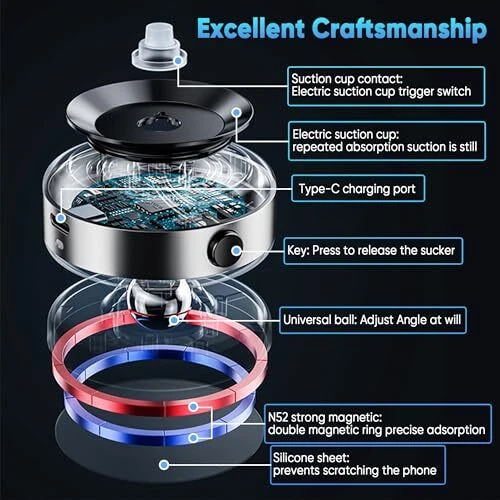 Excellent Craftsmanship

Suction cup contact:
Electric suction cup trigger switch

Electric suction cup:
repeated absorption suction is still

Type-C charging port

Key: Press to release the sucker

Universal ball: Adjust Angle at will

N52 strong magnetic:
double magnetic ring precise adsorption

Silicone sheet:
prevents scratching the phone