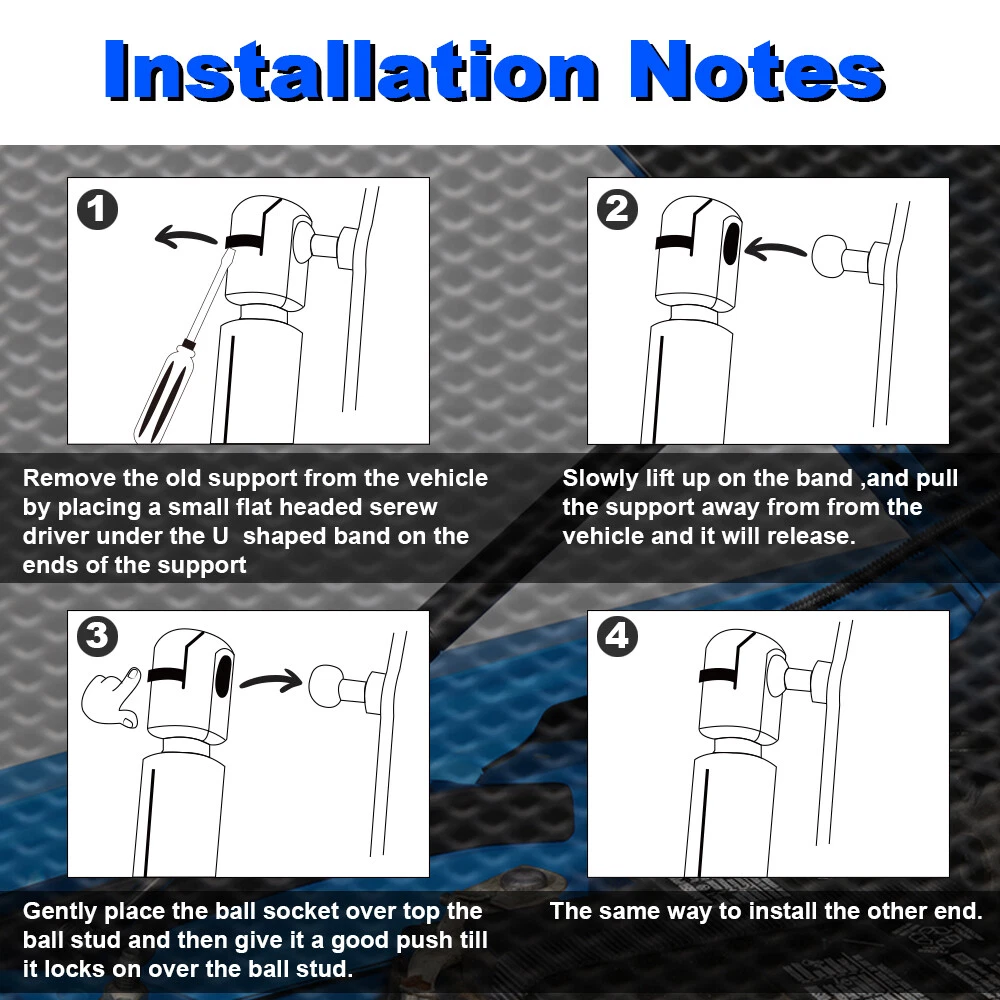 Installation Notes

1

Remove the old support from the vehicle by placing a small flat headed serew driver under the U shaped band on the ends of the support

2

Slowly lift up on the band ,and pull the support away from from the vehicle and it will release.

3

Gently place the ball socket over top the ball stud and then give it a good push till it locks on over the ball stud.

4

The same way to install the other end.