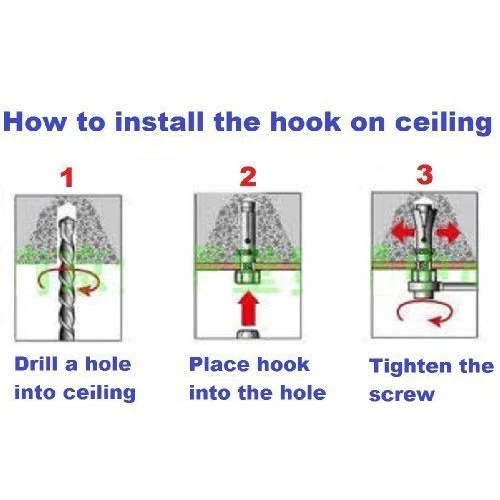 How to install the hook on ceiling

1

Drill a hole into ceiling

2

Place hook into the hole

3

Tighten the screw