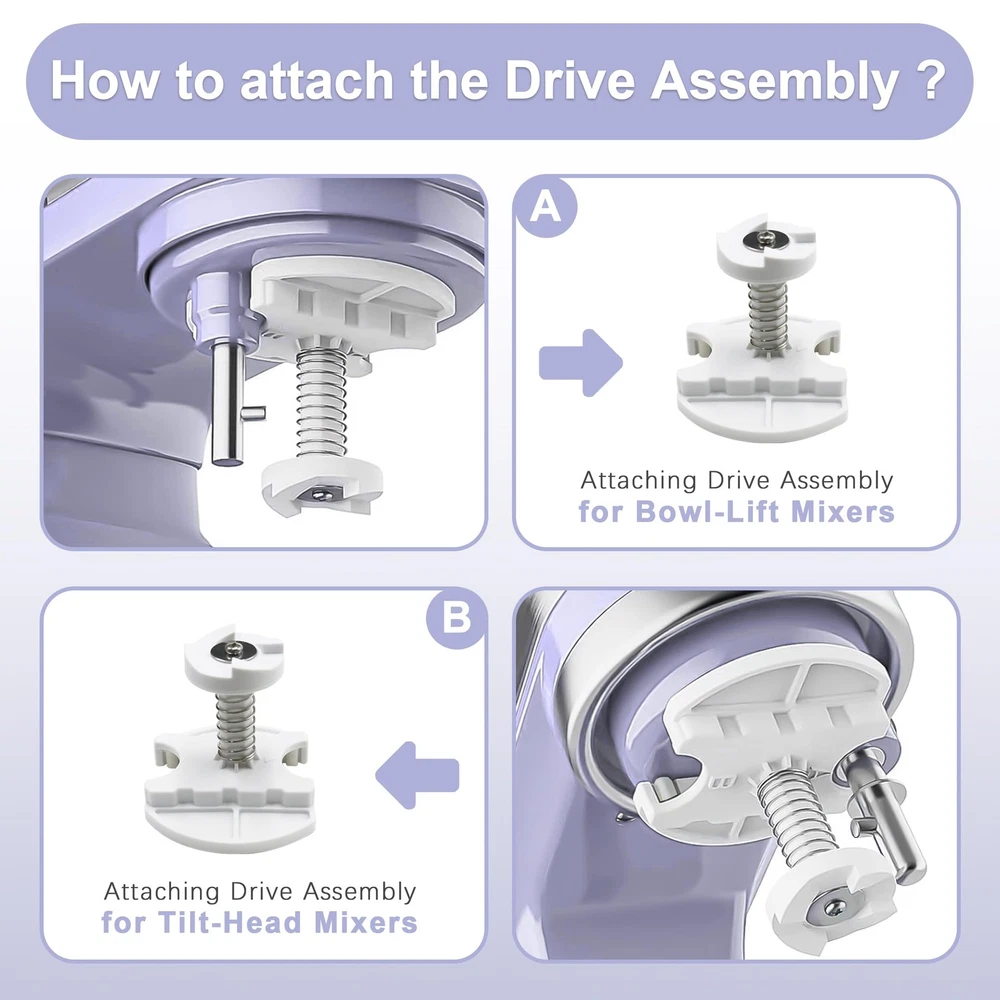 How to attach the Drive Assembly ?

A

Attaching Drive Assembly
for Bowl-Lift Mixers

B

Attaching Drive Assembly
for Tilt-Head Mixers