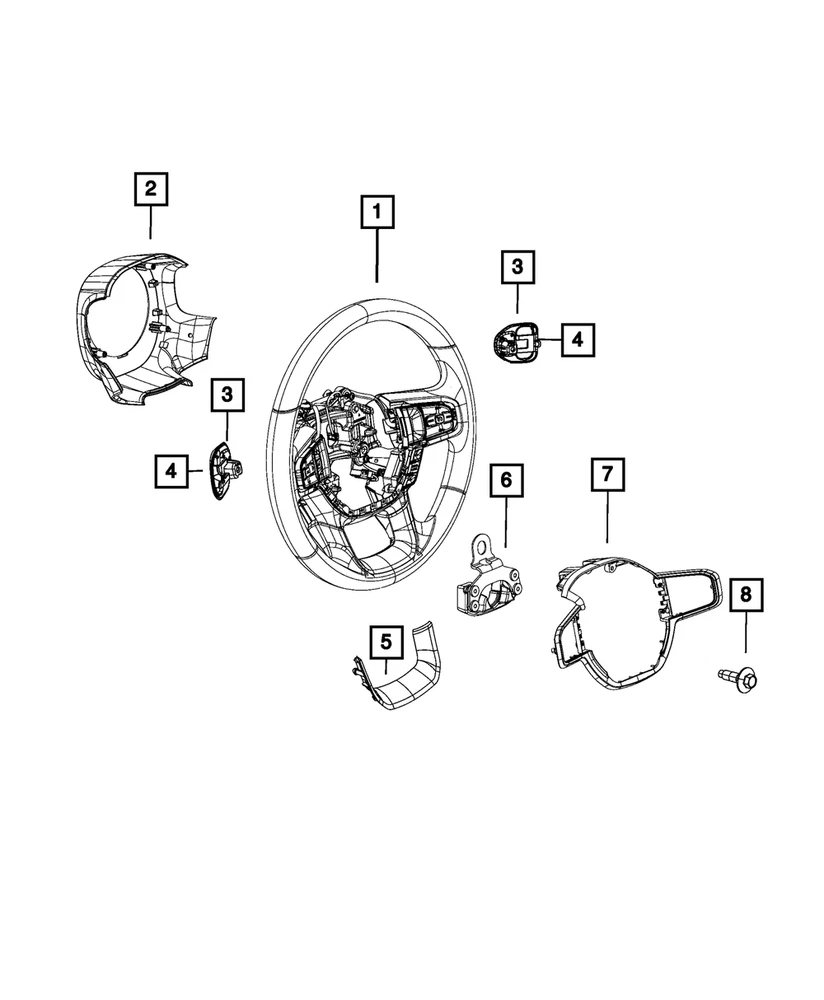 2
1
3
4
3
4
6
7
8
5